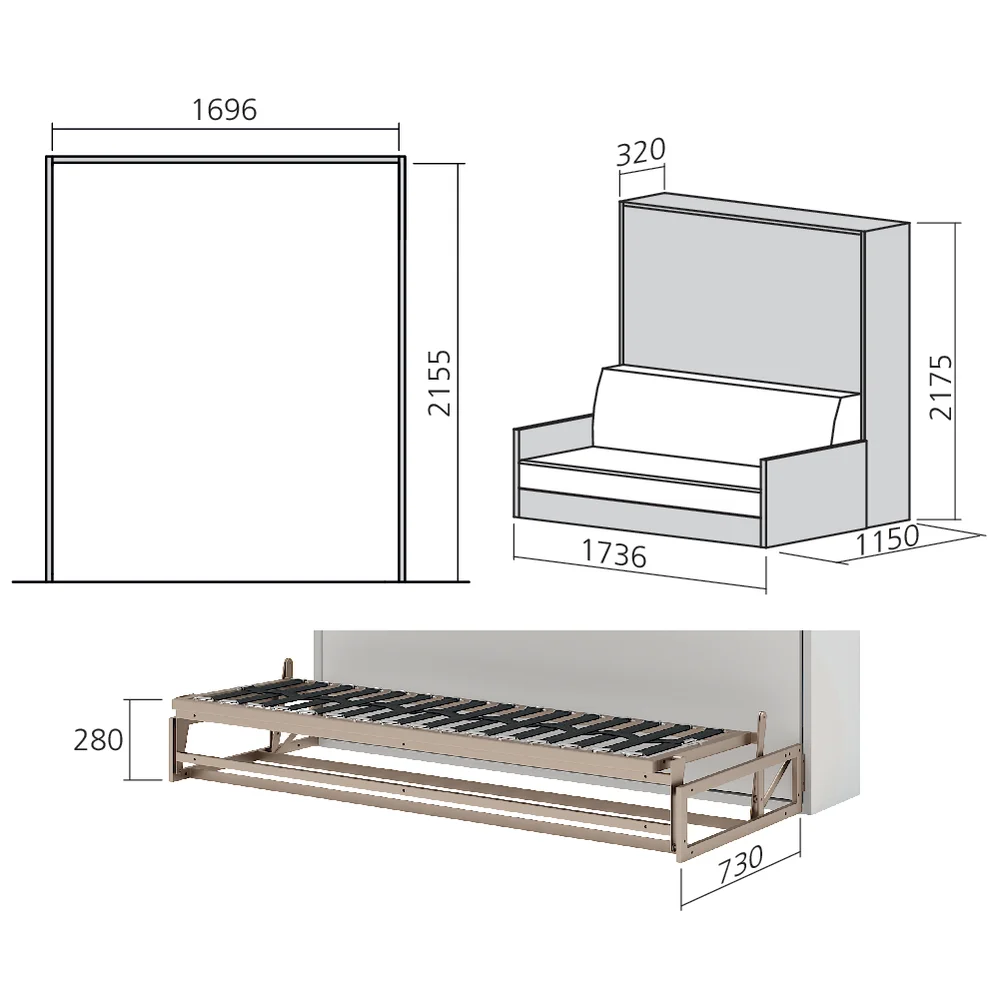 1696

2155

320

2175

1736

1150

280

730