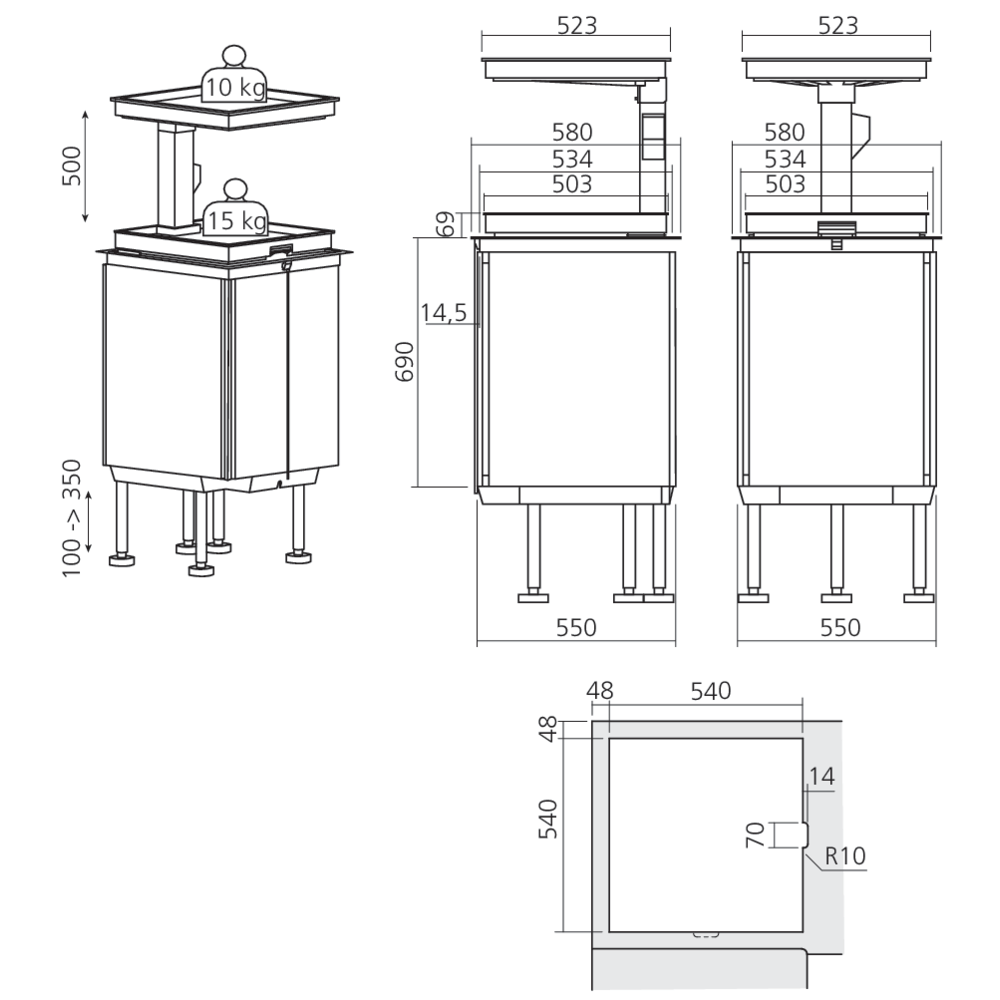 10 kg
500
15 kg
100 -> 350
523
580
534
503
69
14,5
690
550
523
580
534
503
550
48
540
48
540
14
70
R10