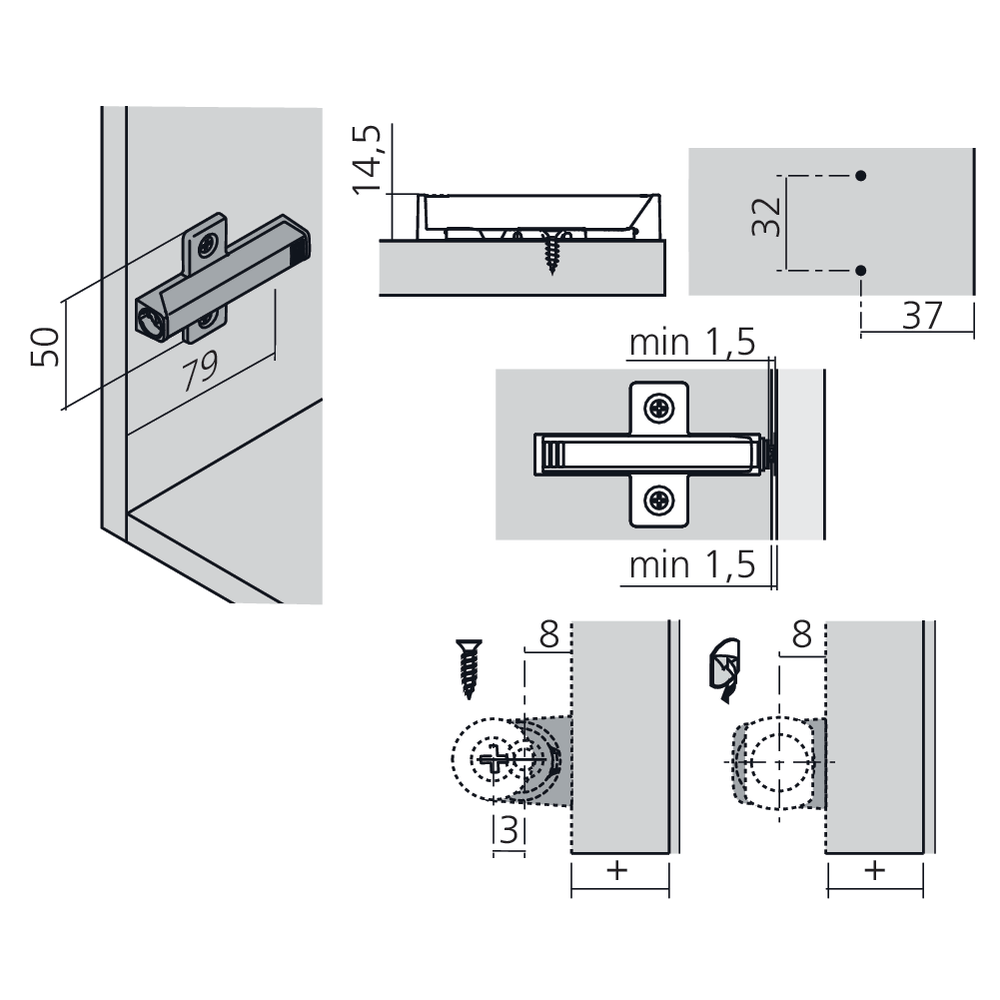 50

79

14,5

32

37

min 1,5

min 1,5

8

3

+

8

+