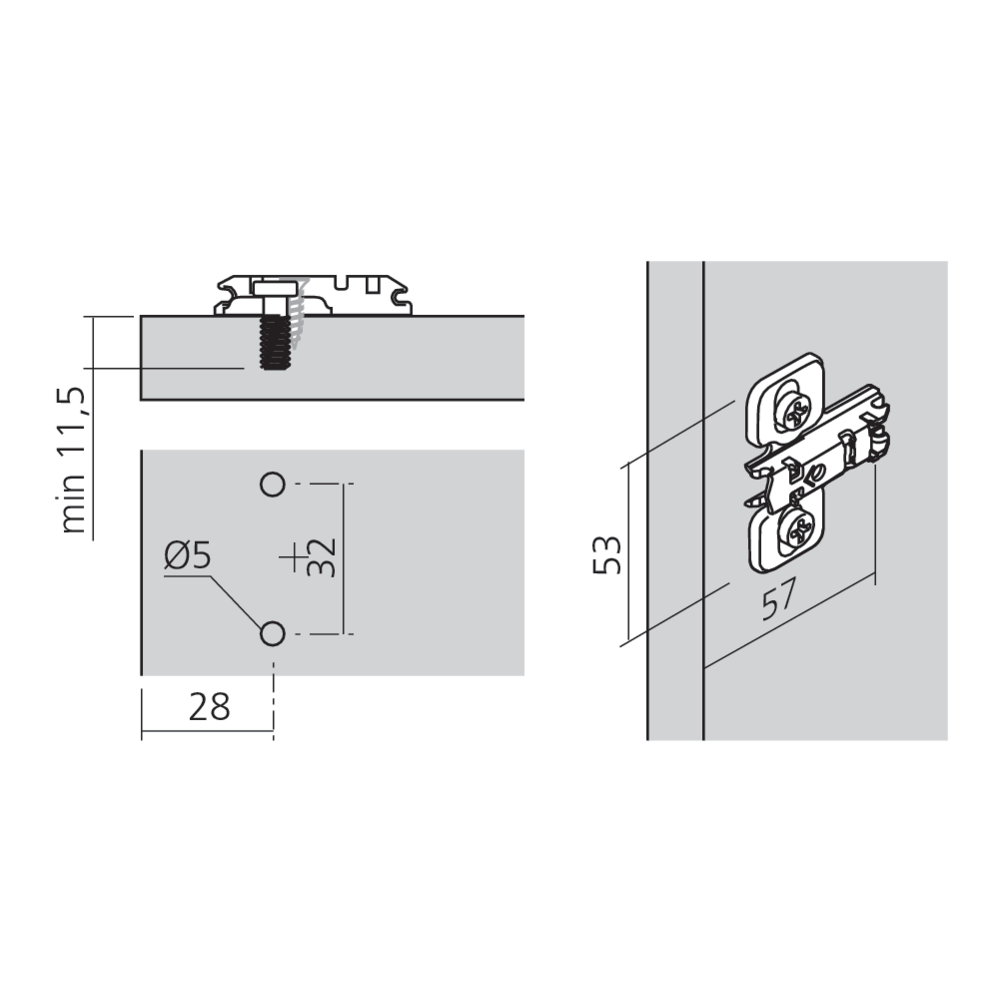 min 11,5

Ø5

32

28

53

57