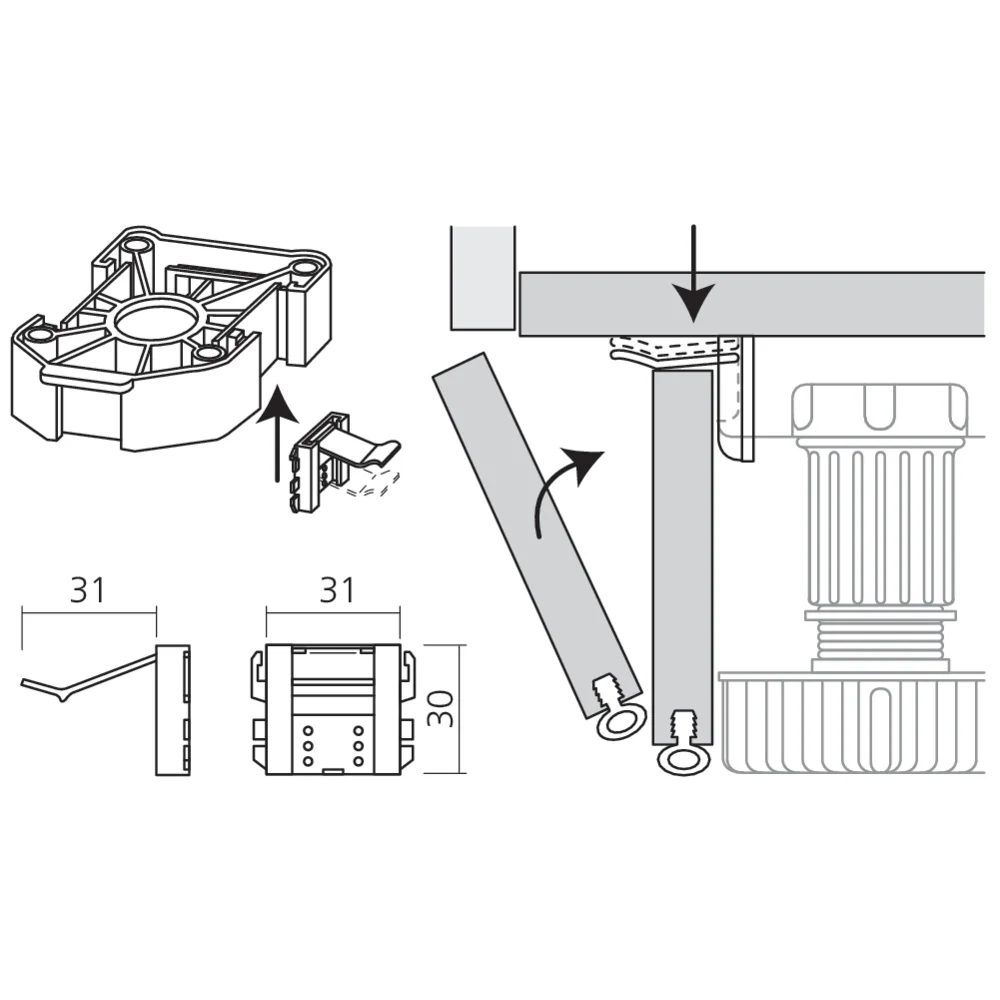 31

31

30