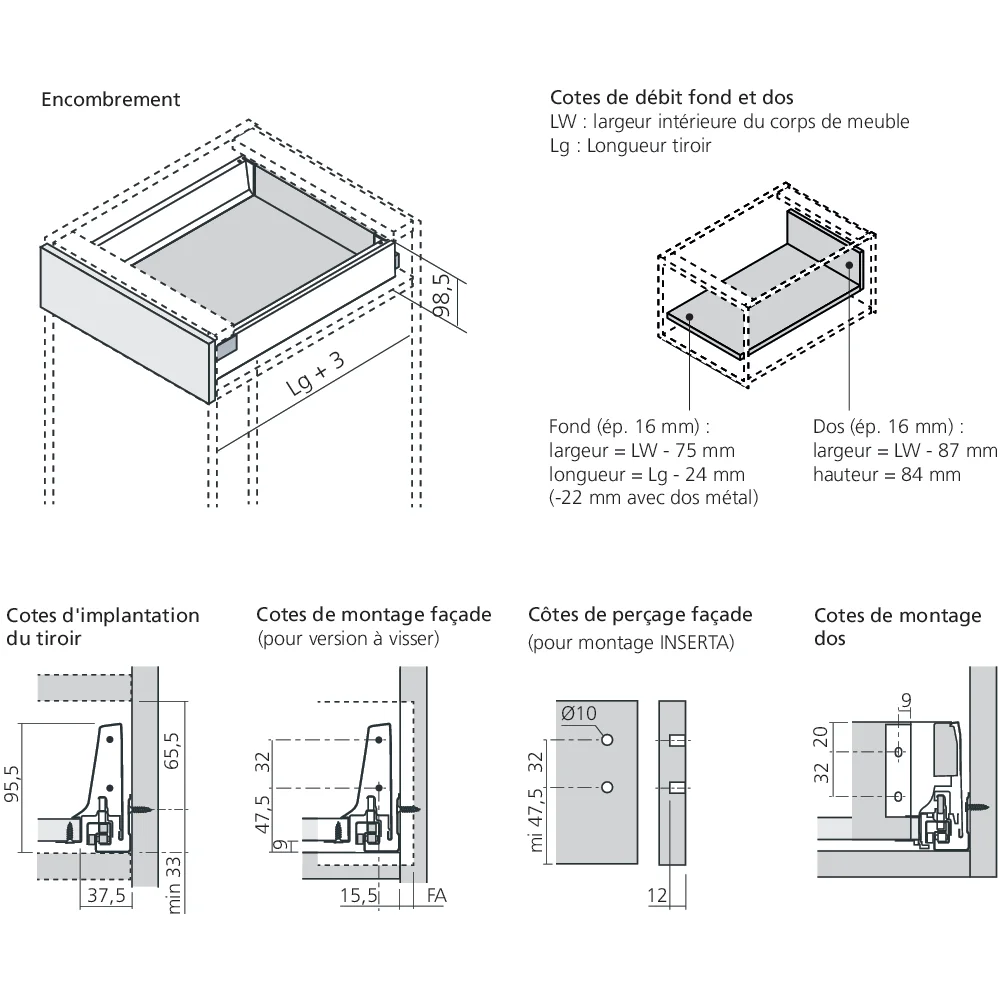 Encombrement

98,5

Lg + 3

Cotes de débit fond et dos
LW : largeur intérieure du corps de meuble
Lg : Longueur tiroir

Fond (ép. 16 mm) :
largeur = LW - 75 mm
longueur = Lg - 24 mm
(-22 mm avec dos métal)

Dos (ép. 16 mm) :
largeur = LW - 87 mm
hauteur = 84 mm

Cotes d'implantation du tiroir

95,5
65,5
min 33
37,5

Cotes de montage façade
(pour version à visser)

32
47,5
9
15,5
FA

Côtes de perçage façade
(pour montage INSERTA)

Ø10
32
mi 47,5
12

Cotes de montage dos

9
20
32