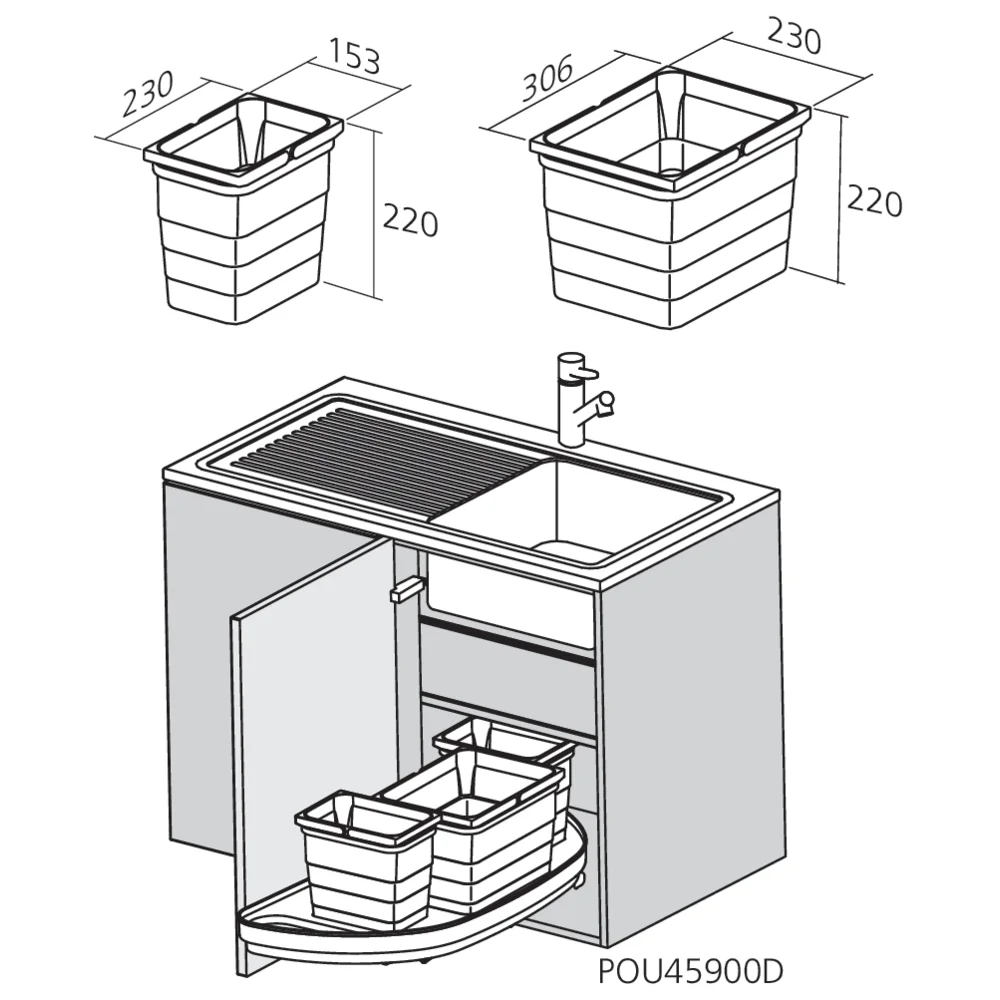 230
153
220
306
230
220
POU45900D