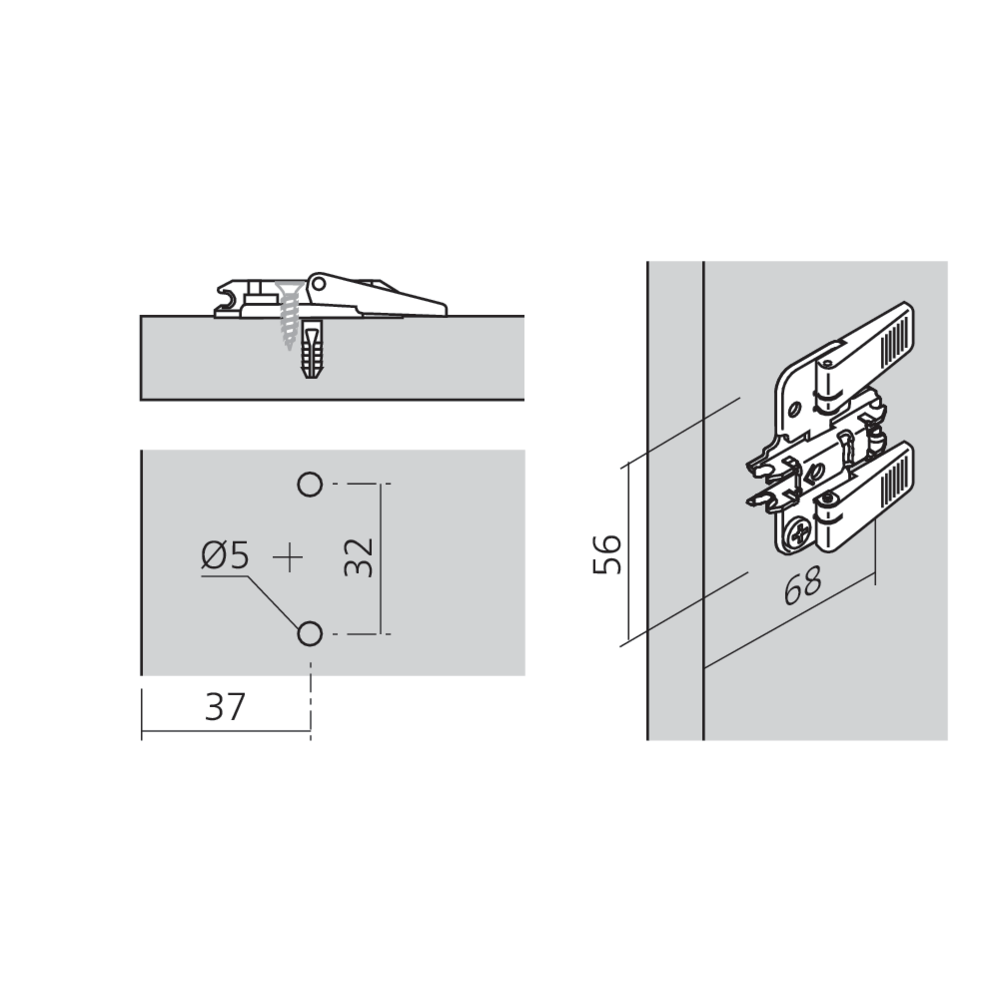 Ø5
32
37
56
68