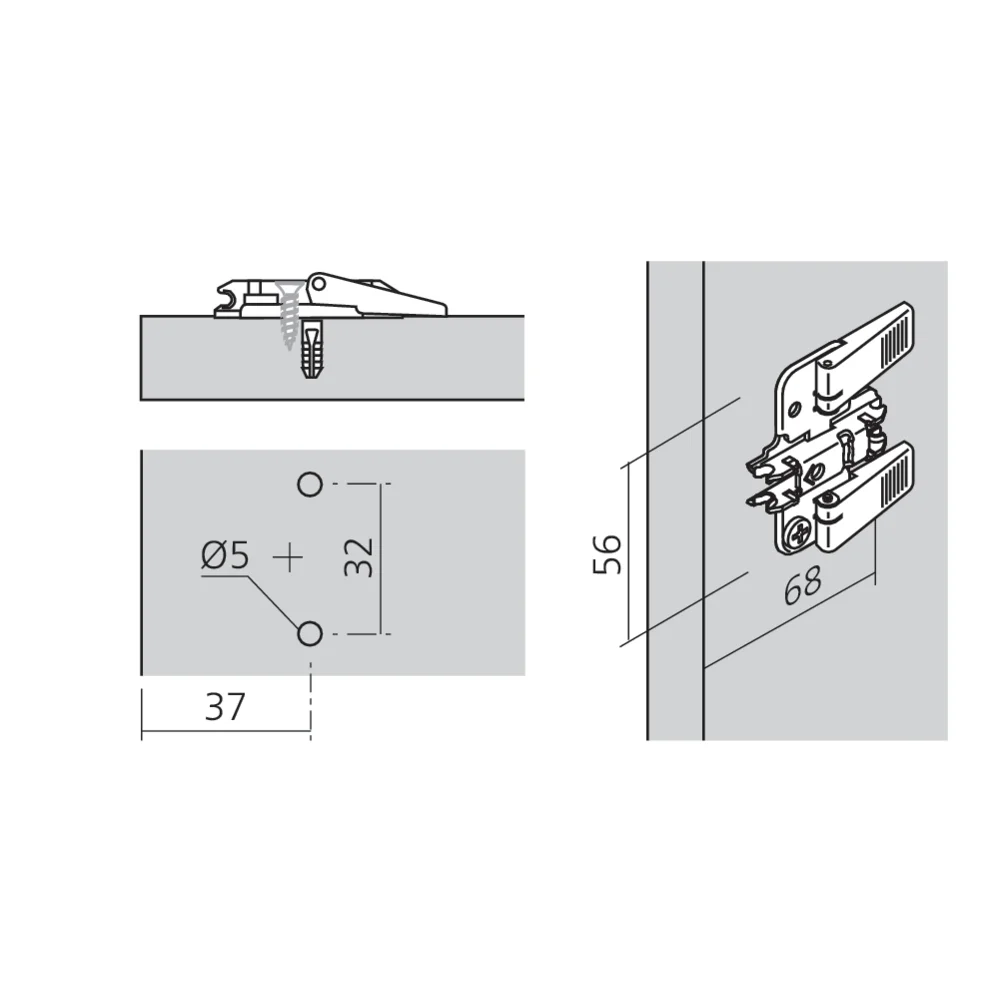 Ø5
32
37
56
68