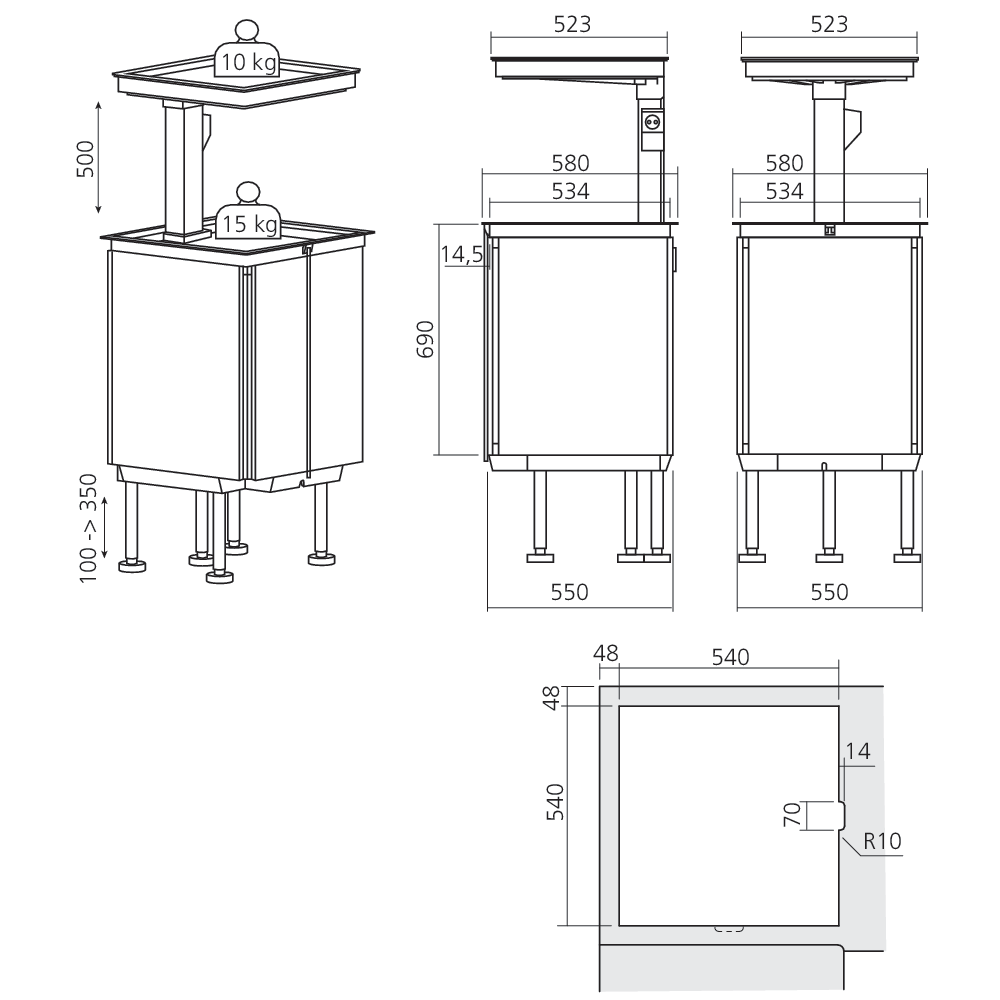 10 kg
500
15 kg
100 -> 350
523
580
534
14,5
690
550
523
580
534
550
48
540
48
540
14
70
R10