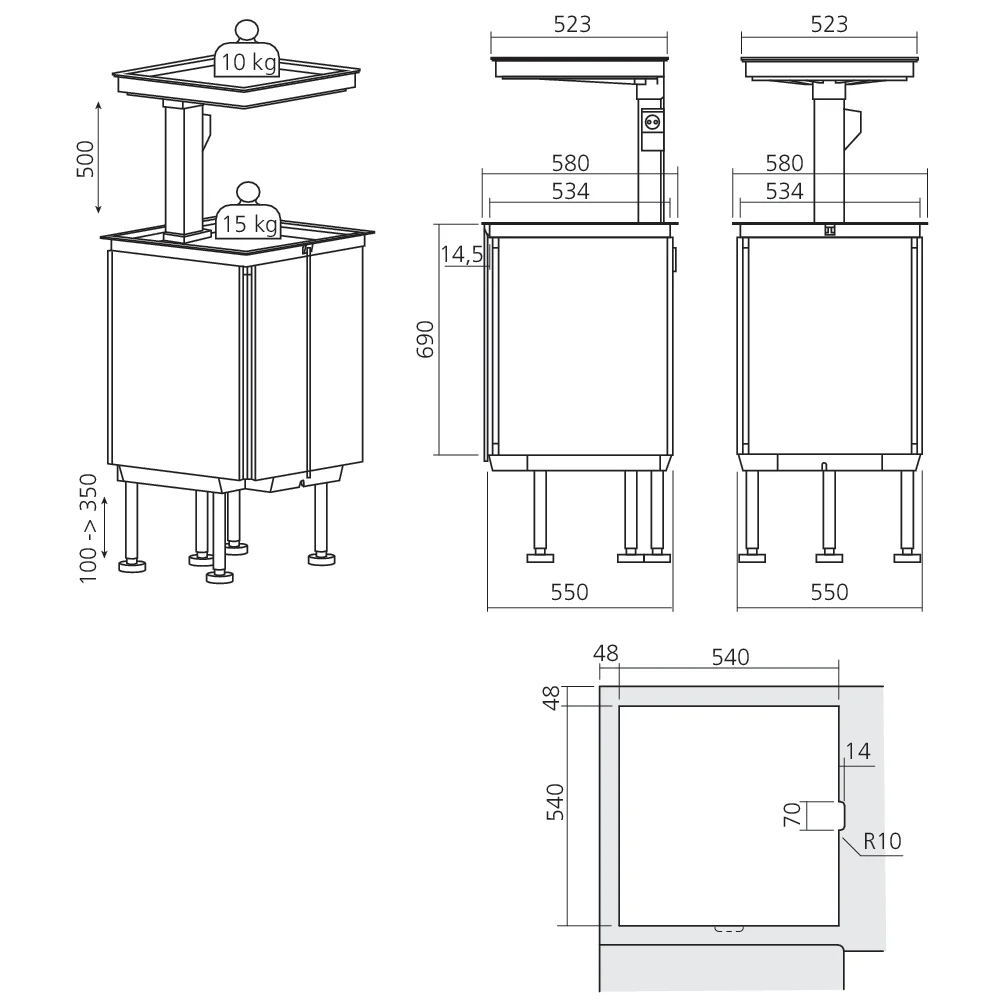 10 kg
500
15 kg
100 -> 350
523
580
534
14,5
690
550
523
580
534
550
48
540
48
540
14
70
R10