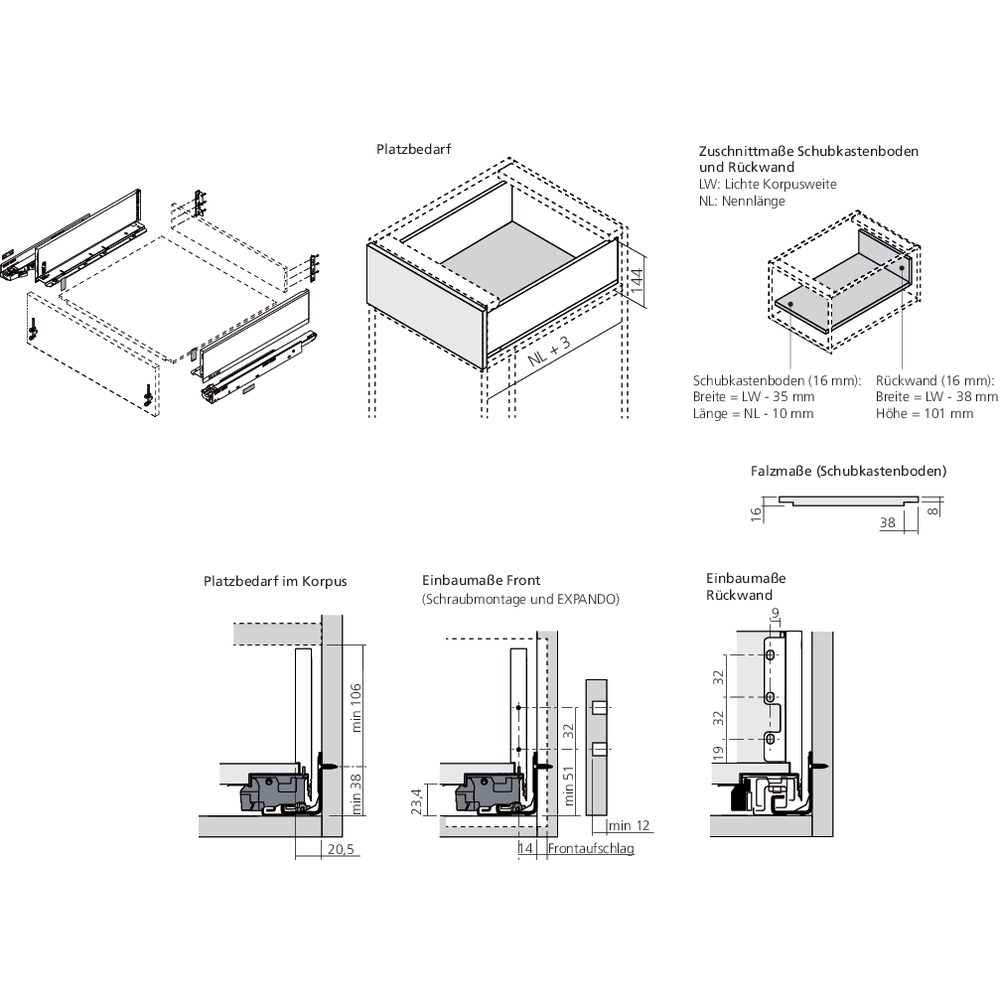 Platzbedarf

144

NL + 3

Zuschnittmaße Schubkastenboden und Rückwand
LW: Lichte Korpusweite
NL: Nennlänge

Schubkastenboden (16 mm):
Breite = LW - 35 mm
Länge = NL - 10 mm

Rückwand (16 mm):
Breite = LW - 38 mm
Höhe = 101 mm

Falzmaße (Schubkastenboden)

16
38
8

Platzbedarf im Korpus

min 106
min 38
20,5

Einbaumaße Front
(Schraubmontage und EXPANDO)

32
min 51
23,4
min 12
14
Frontaufschlag

Einbaumaße Rückwand

9
32
32
19