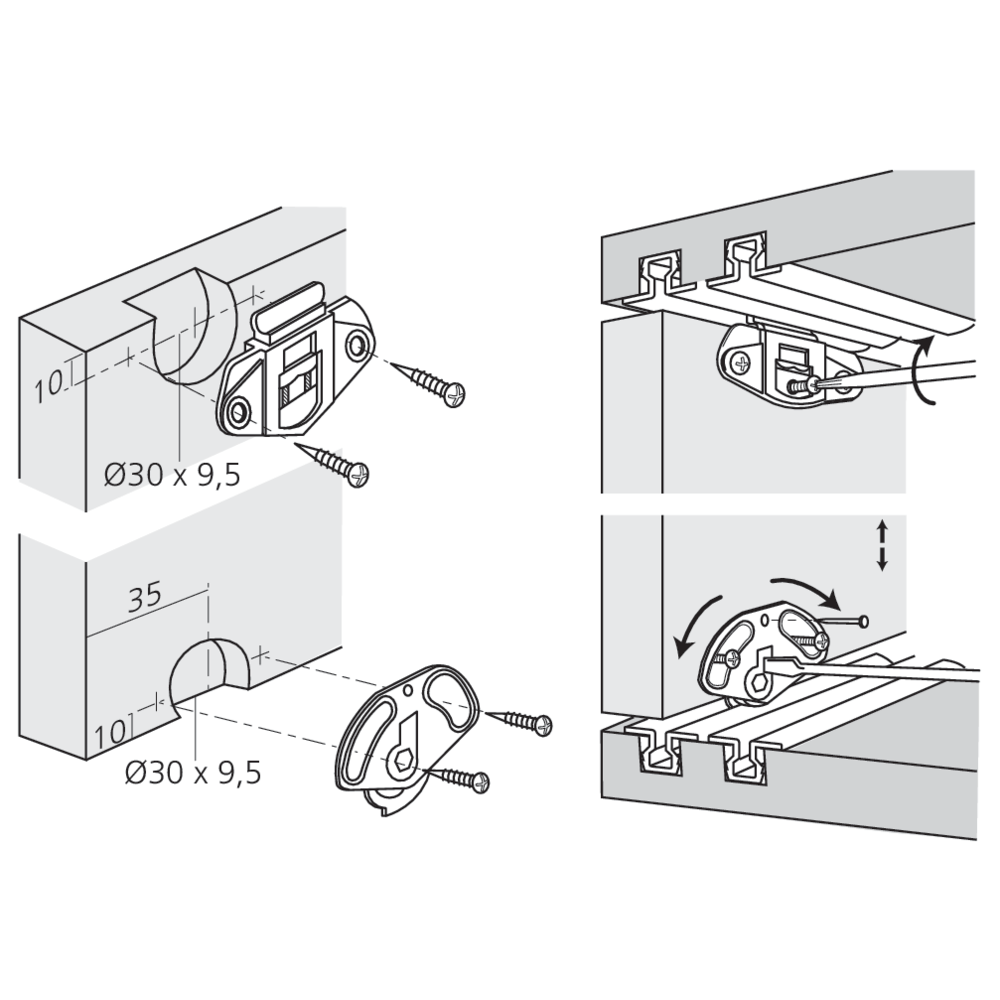 10
Ø30 x 9,5

35
10
Ø30 x 9,5