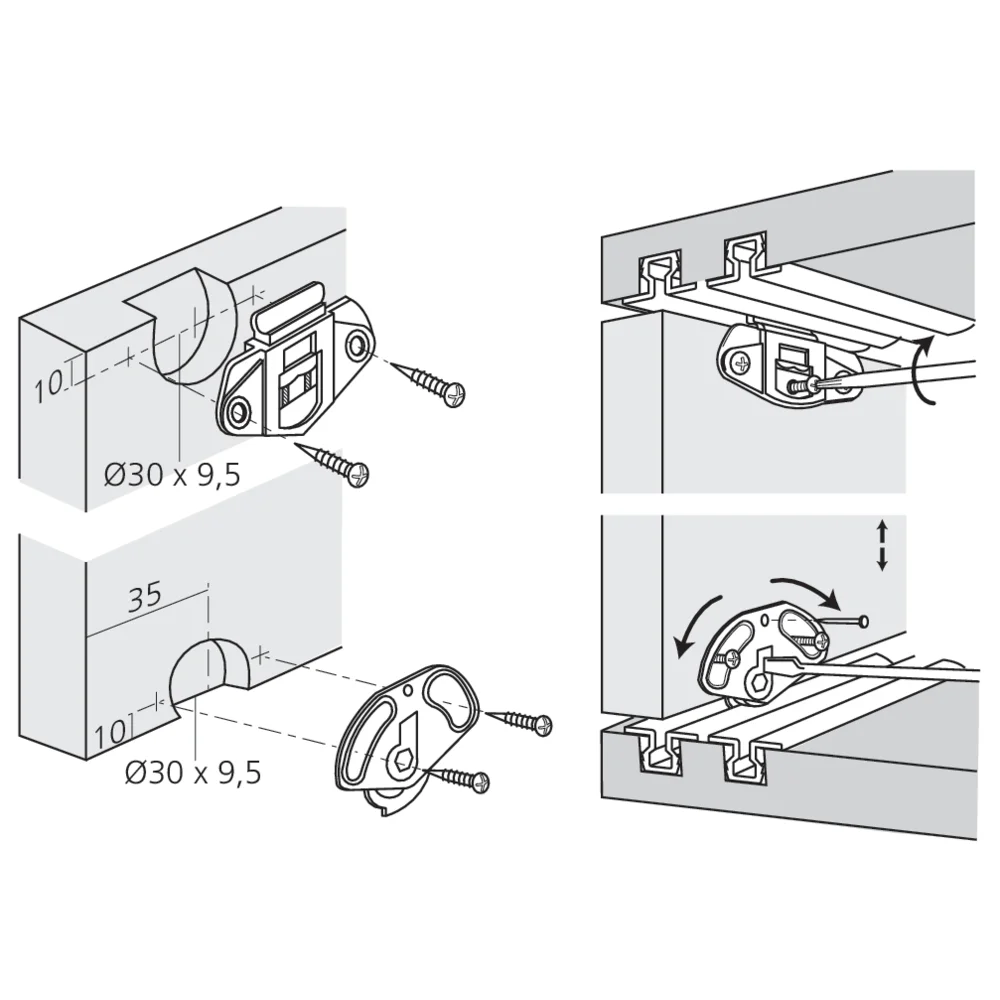 10

Ø30 x 9,5

35

10

Ø30 x 9,5