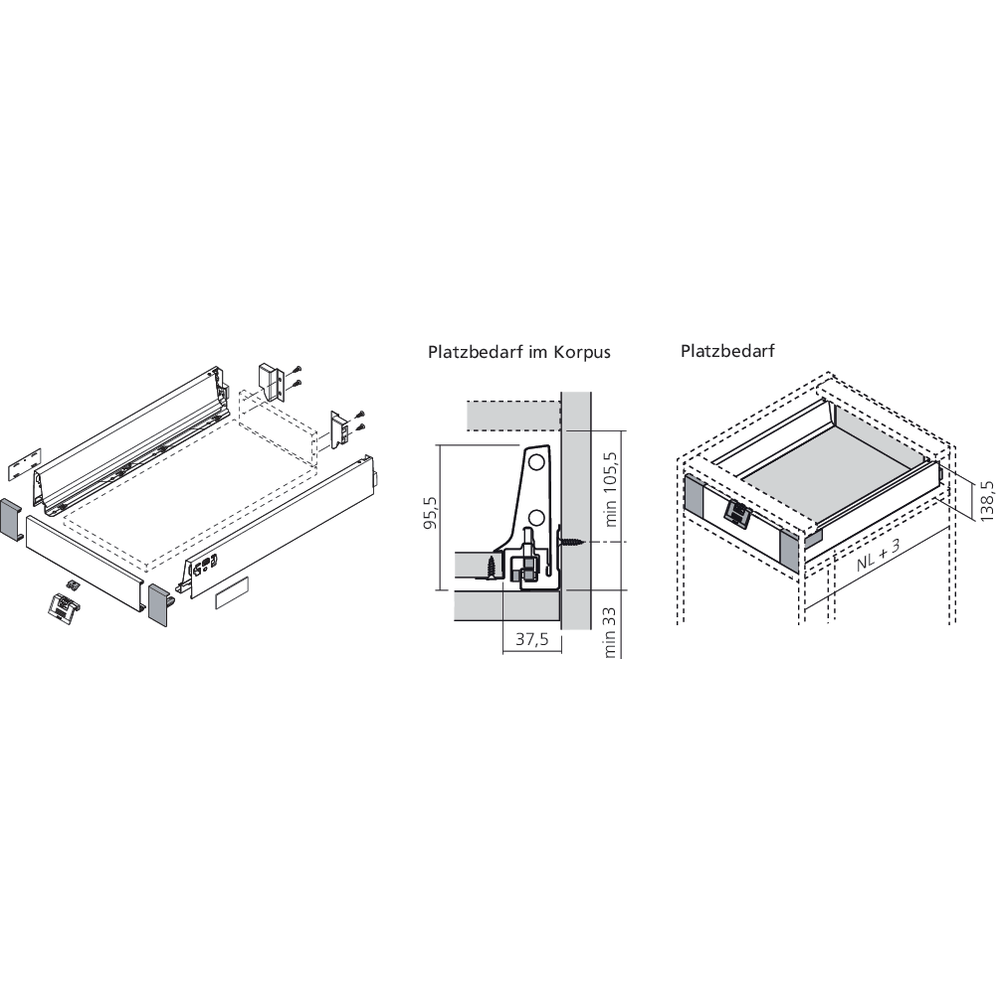 Platzbedarf im Korpus

95,5

min 105,5

37,5

min 33

Platzbedarf

138,5

NL + 3