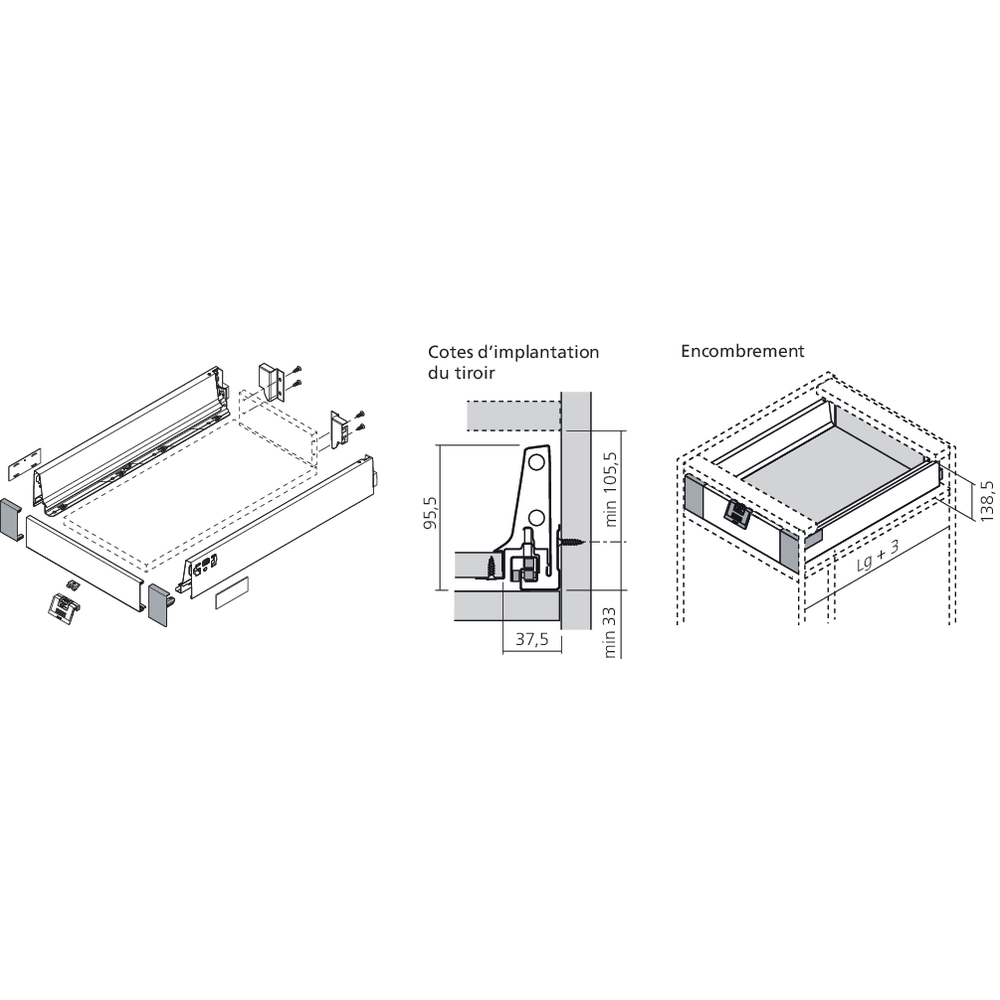 Cotes d'implantation du tiroir

95,5

min 105,5

37,5

min 33

Encombrement

138,5

Lg + 3