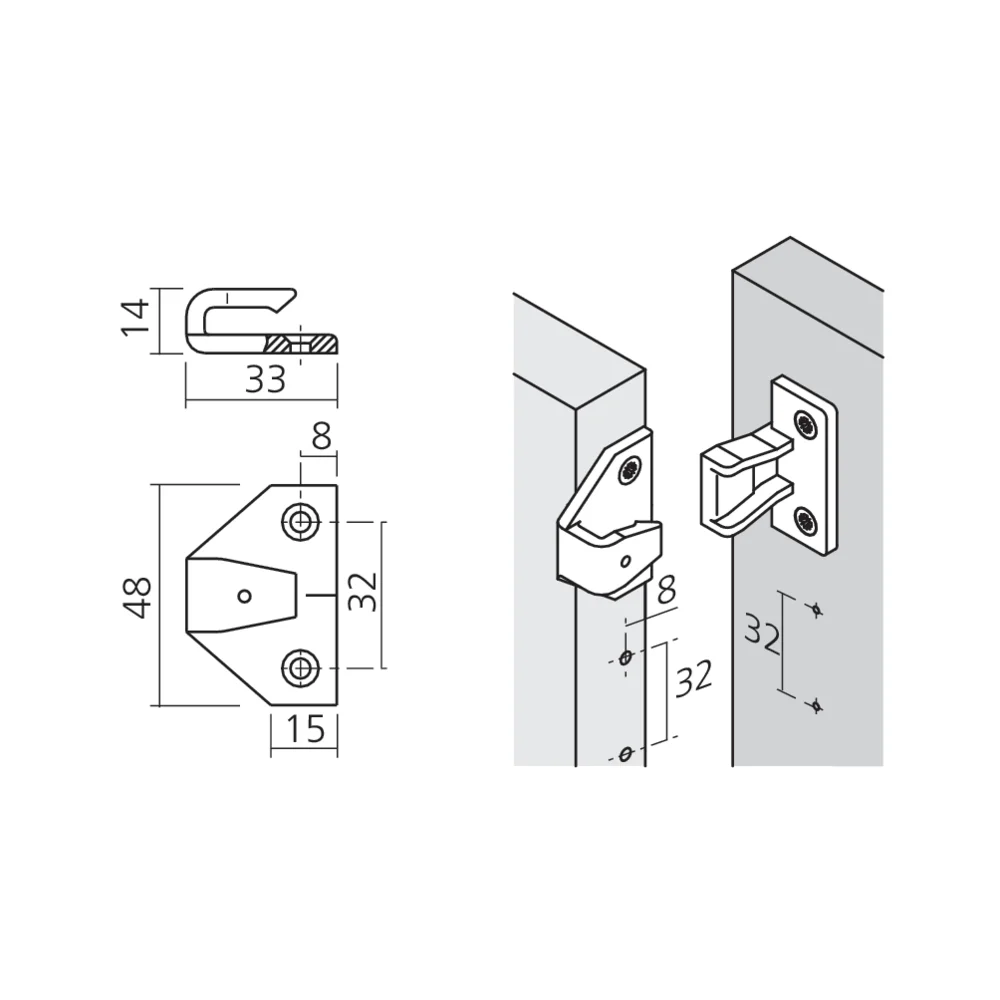 14
33
8
48
32
15
8
32
32