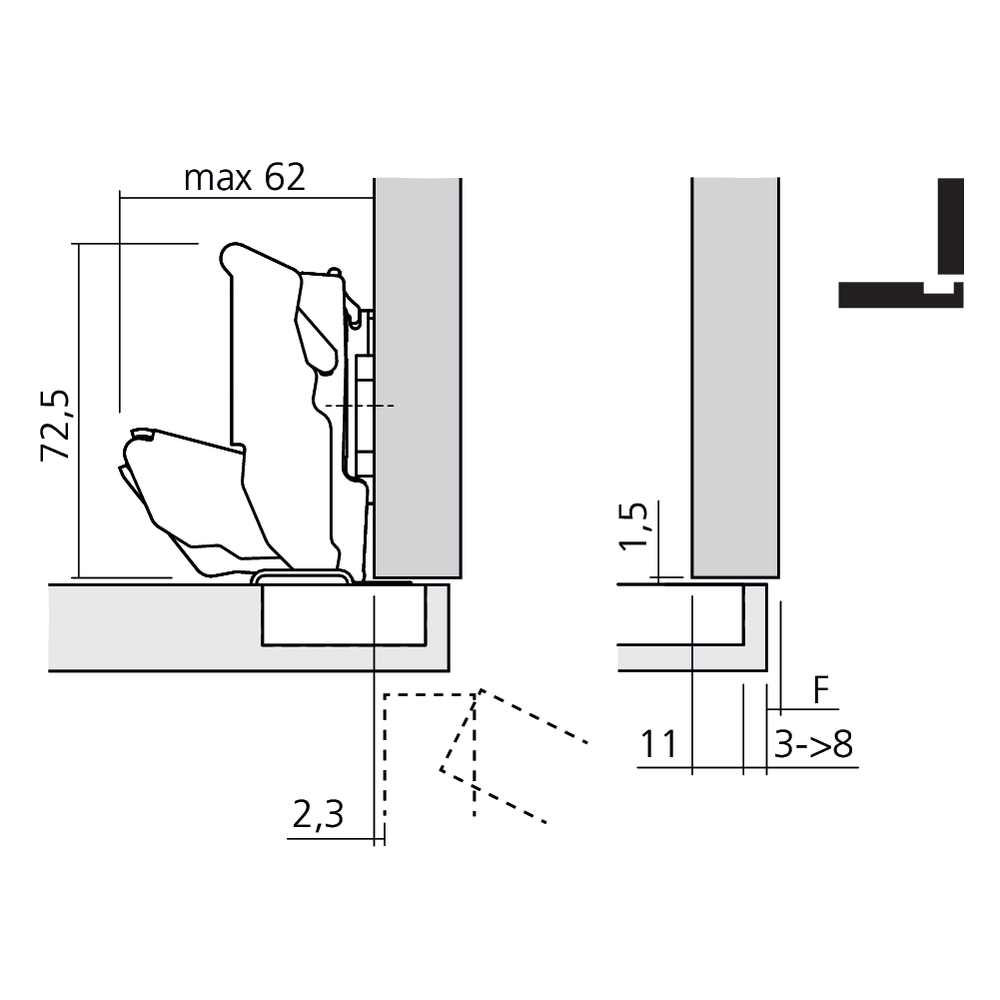 max 62

72,5

2,3

1,5

F

11

3->8