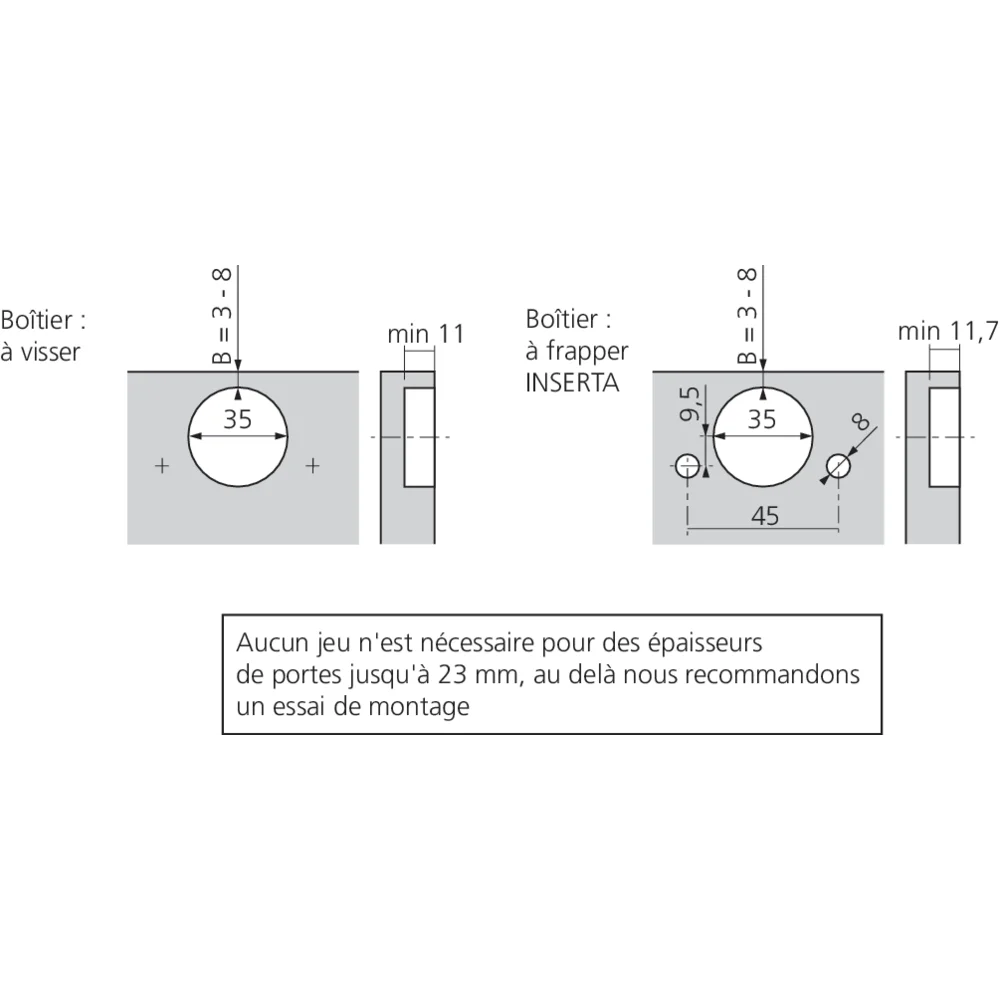 Boîtier :
à visser

B = 3 - 8

35

min 11

Boîtier :
à frapper
INSERTA

B = 3 - 8

9,5

35

8

45

min 11,7

Aucun jeu n'est nécessaire pour des épaisseurs de portes jusqu'à 23 mm, au delà nous recommandons un essai de montage