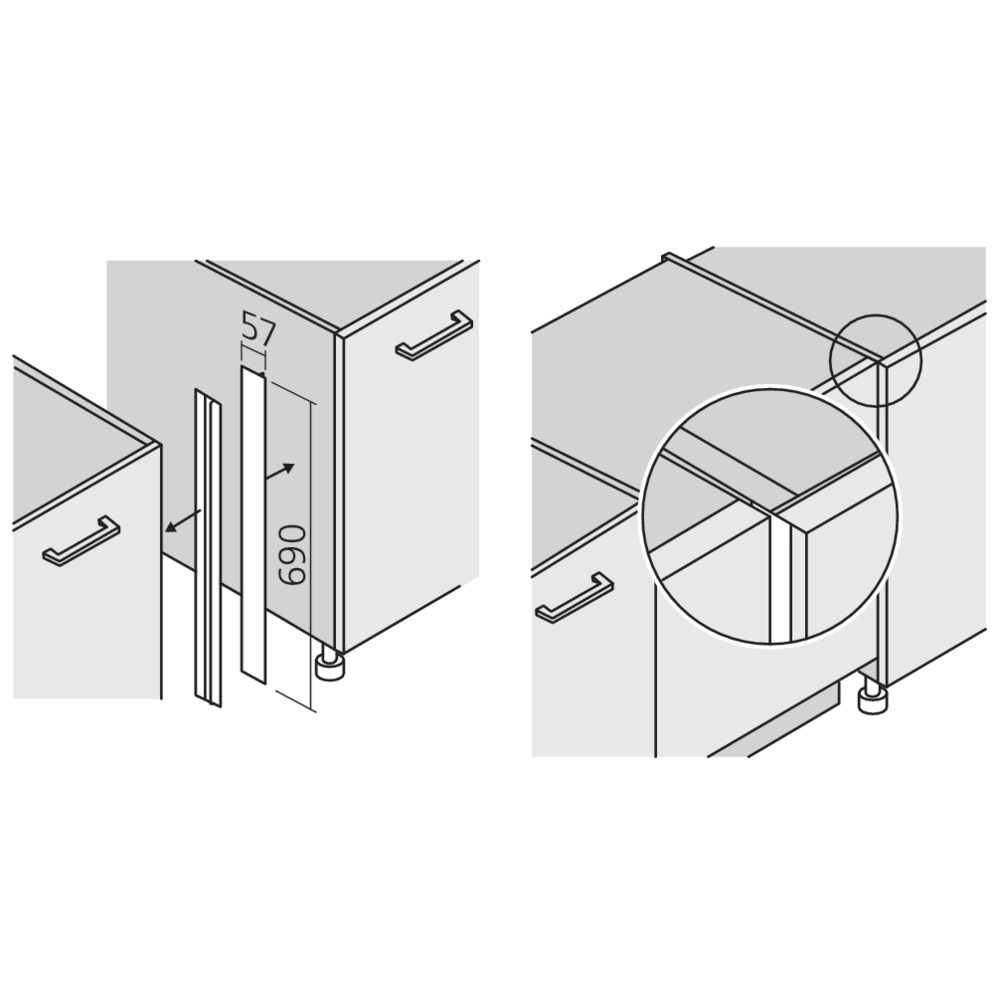 57

690