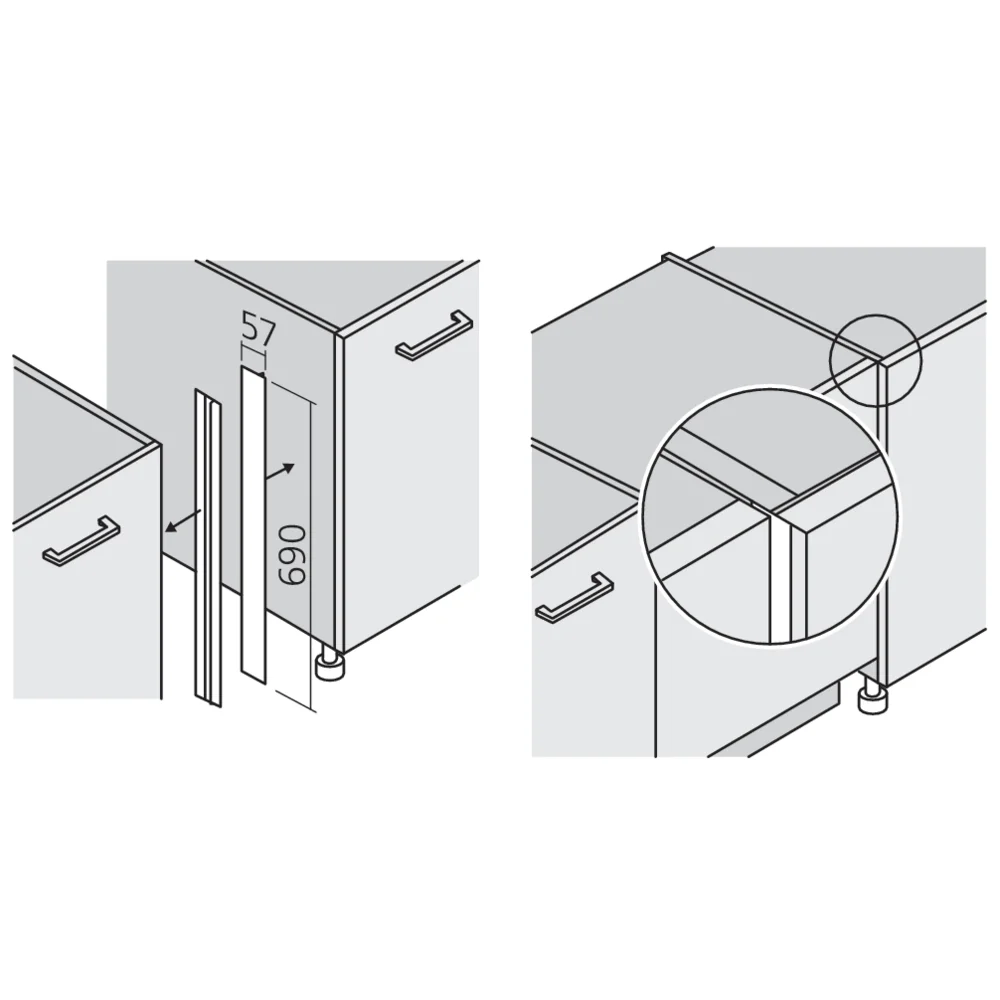 57

690