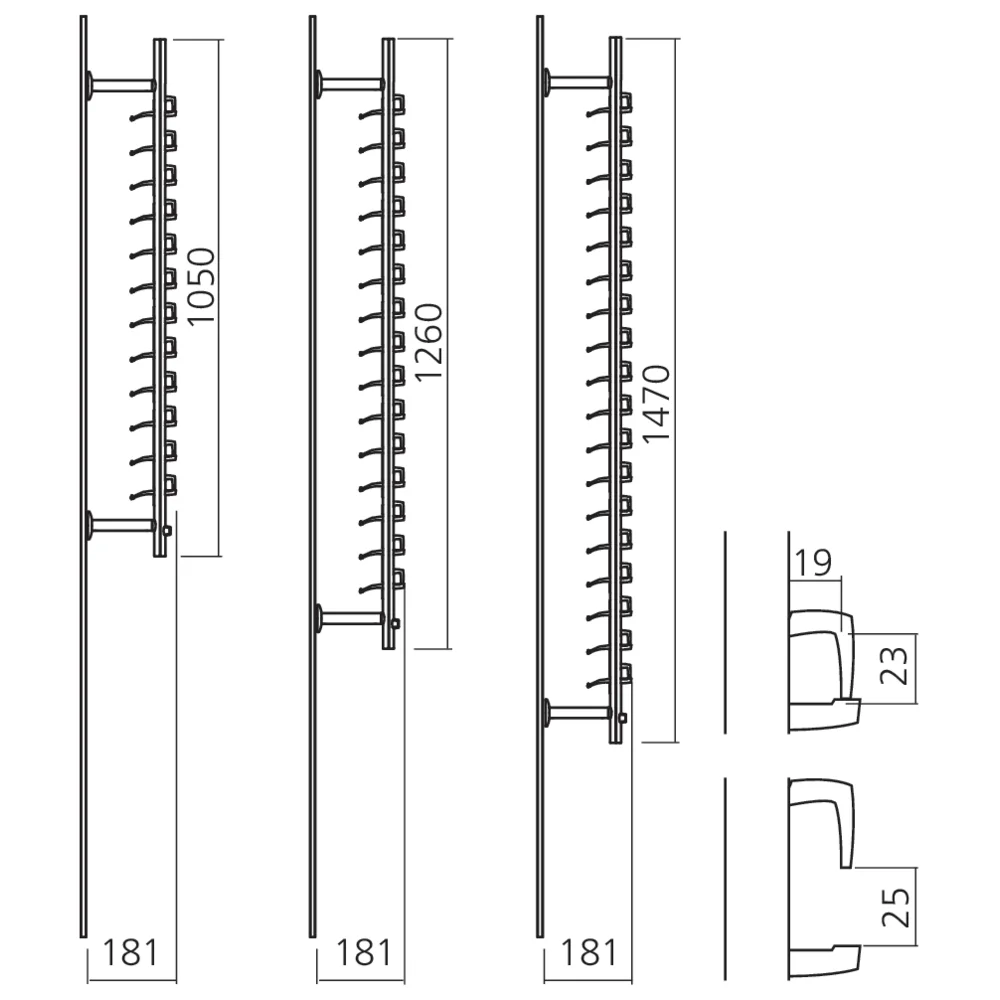 1050
1260
1470
19
23
25
181
181
181