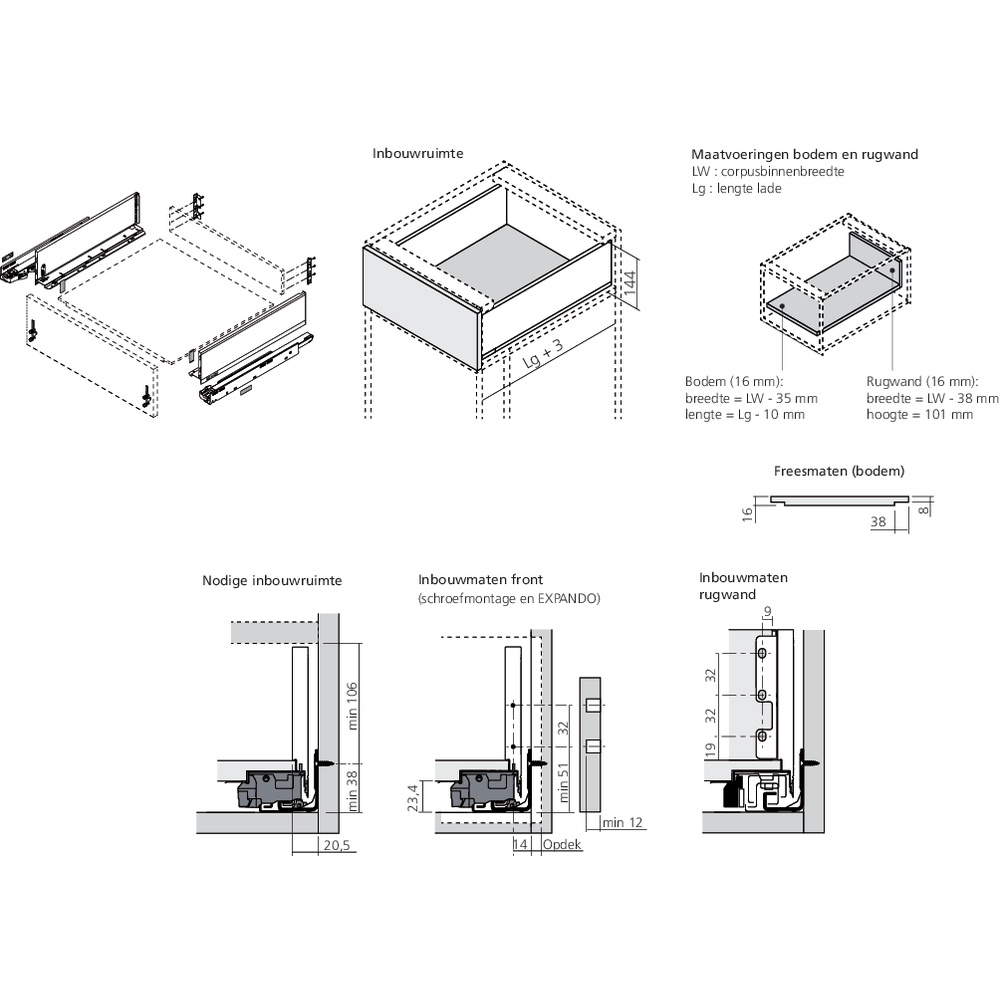 Inbouwruimte

144

Lg + 3

Maatvoeringen bodem en rugwand
LW : corpusbinnenbreedte
Lg : lengte lade

Bodem (16 mm):
breedte = LW - 35 mm
lengte = Lg - 10 mm

Rugwand (16 mm):
breedte = LW - 38 mm
hoogte = 101 mm

Freesmaten (bodem)

16

38

8

Nodige inbouwruimte

min 106

min 38

20,5

Inbouwmaten front
(schroefmontage en EXPANDO)

32

min 51

23,4

14

Opdek

min 12

Inbouwmaten rugwand

9

32

32

19