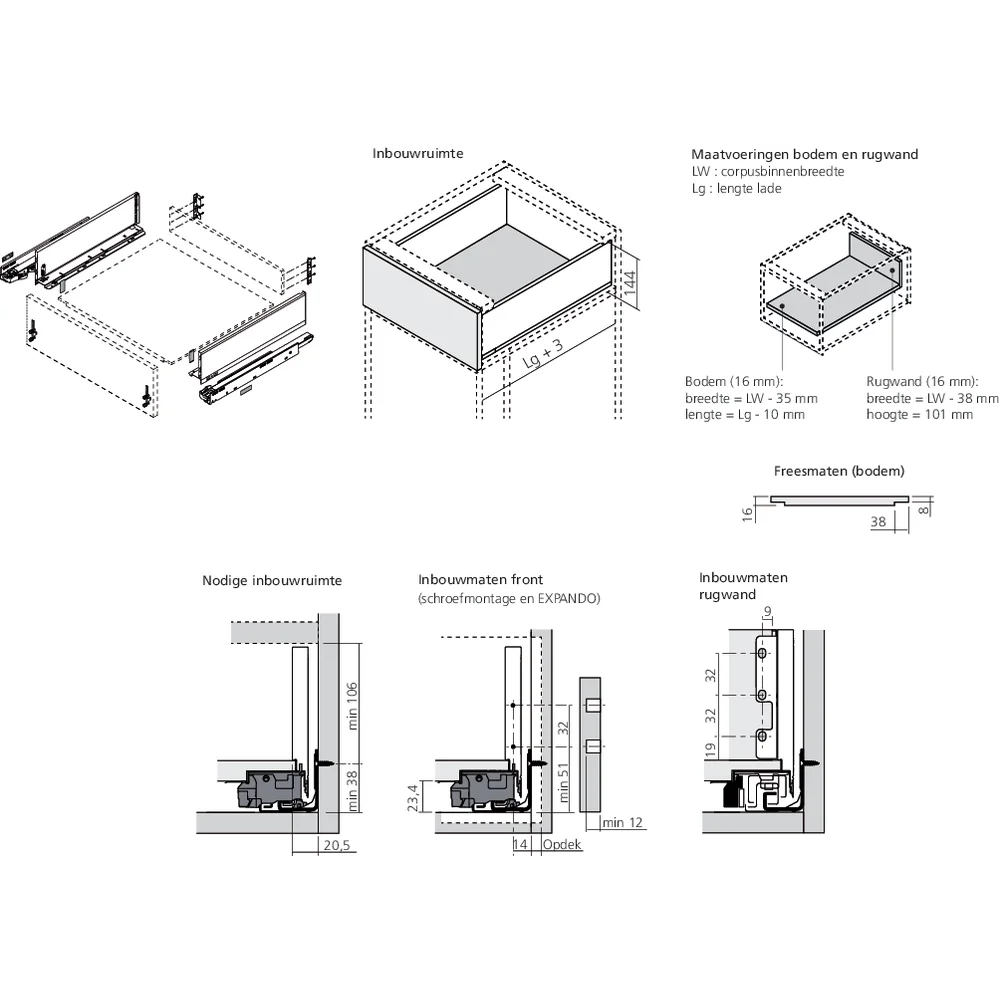 Inbouwruimte

144

Lg + 3

Maatvoeringen bodem en rugwand
LW : corpusbinnenbreedte
Lg : lengte lade

Bodem (16 mm):
breedte = LW - 35 mm
lengte = Lg - 10 mm

Rugwand (16 mm):
breedte = LW - 38 mm
hoogte = 101 mm

Freesmaten (bodem)

16
38
8

Nodige inbouwruimte

min 106
min 38
20,5

Inbouwmaten front
(schroefmontage en EXPANDO)

32
min 51
23,4
14
Opdek
min 12

Inbouwmaten rugwand

9
32
32
19