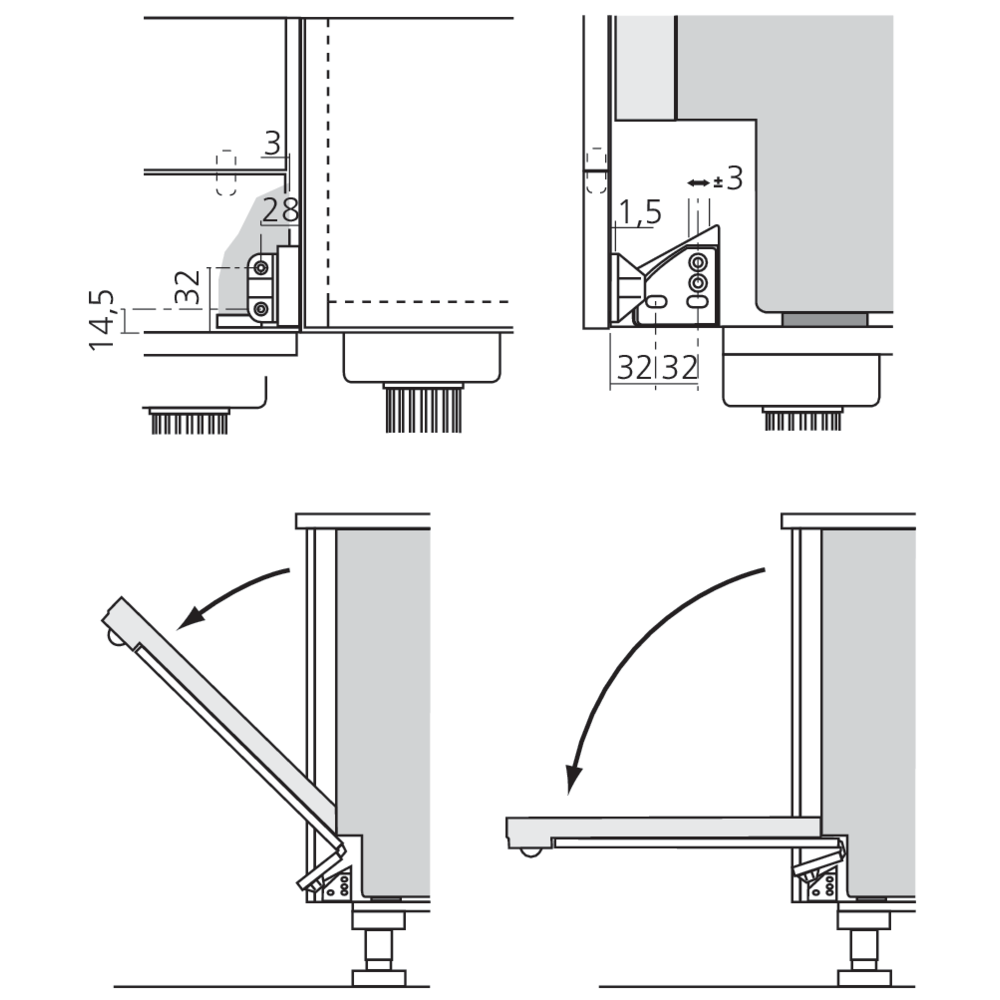 3
28
32
14,5
±3
1,5
32 32