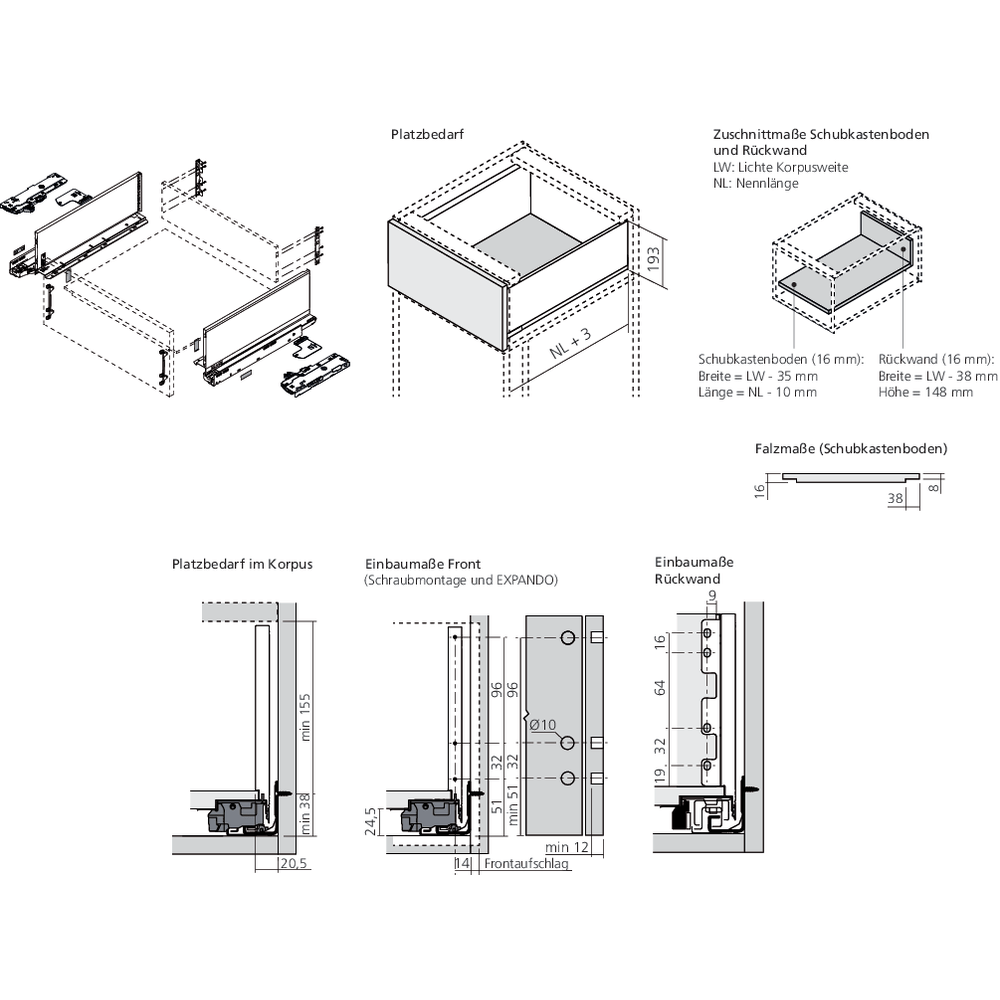 Platzbedarf

193

NL + 3

Zuschnittmaße Schubkastenboden und Rückwand
LW: Lichte Korpusweite
NL: Nennlänge

Schubkastenboden (16 mm):
Breite = LW - 35 mm
Länge = NL - 10 mm

Rückwand (16 mm):
Breite = LW - 38 mm
Höhe = 148 mm

Falzmaße (Schubkastenboden)

16
38
8

Platzbedarf im Korpus

min 155
min 38
20,5

Einbaumaße Front
(Schraubmontage und EXPANDO)

96
96
Ø10
32
32
51
min 51
24,5
min 12
14
Frontaufschlag

Einbaumaße Rückwand

9
16
64
32
19