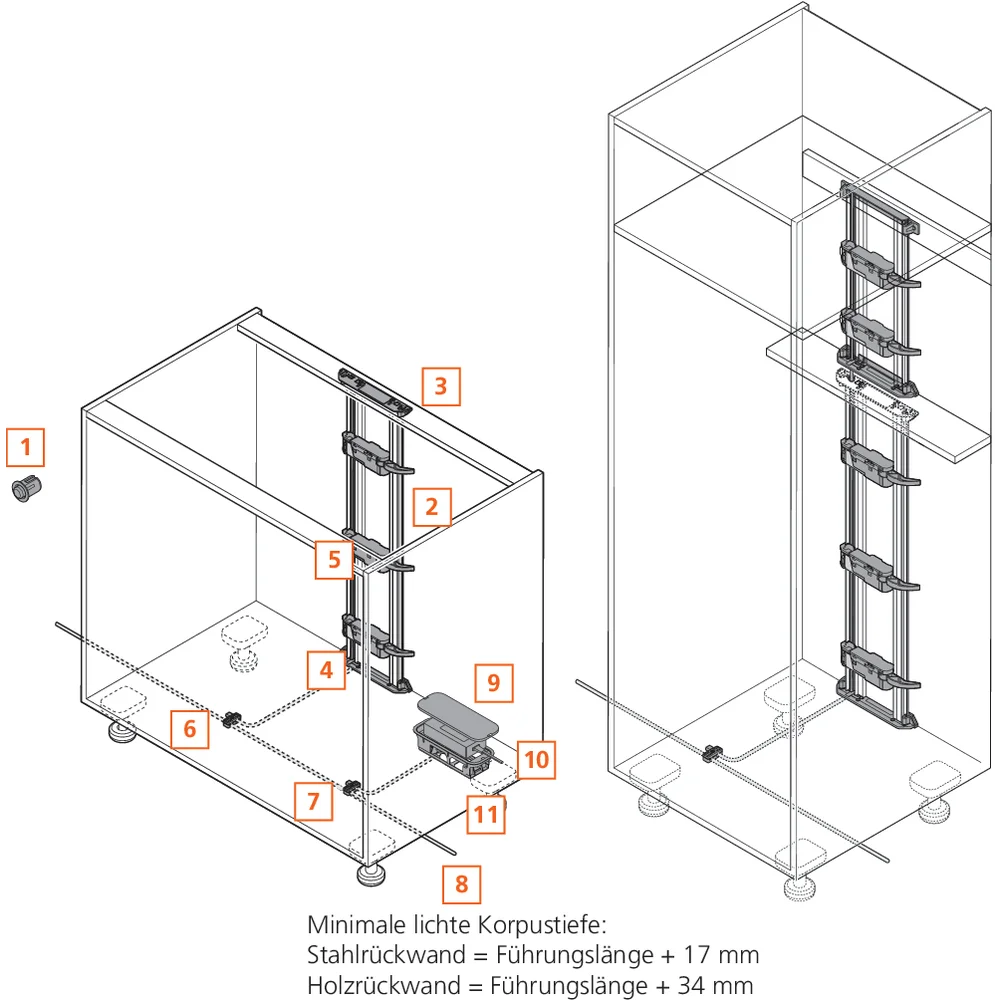 1

3

2

5

4

9

6

10

7

11

8

Minimale lichte Korpustiefe:
Stahlrückwand = Führungslänge + 17 mm
Holzrückwand = Führungslänge + 34 mm