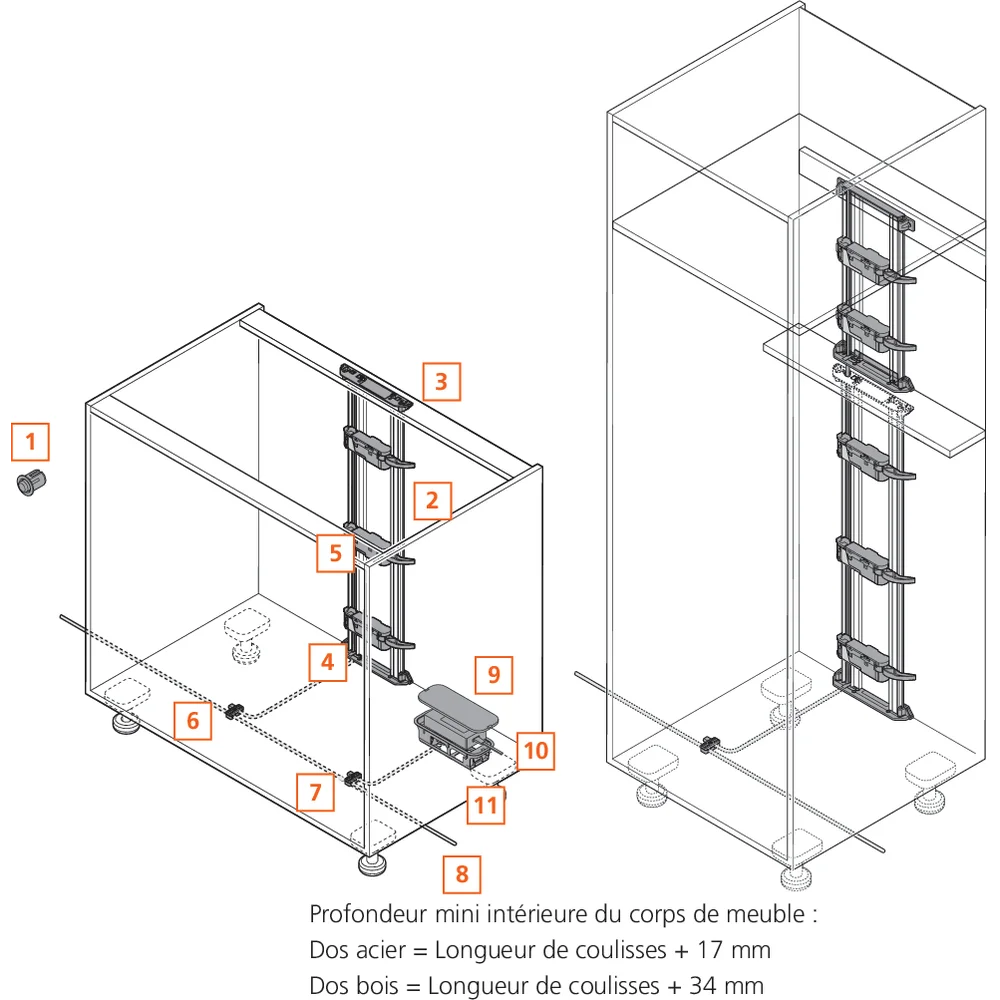 1

3

2

5

4

9

6

10

7

11

8

Profondeur mini intérieure du corps de meuble :
Dos acier = Longueur de coulisses + 17 mm
Dos bois = Longueur de coulisses + 34 mm