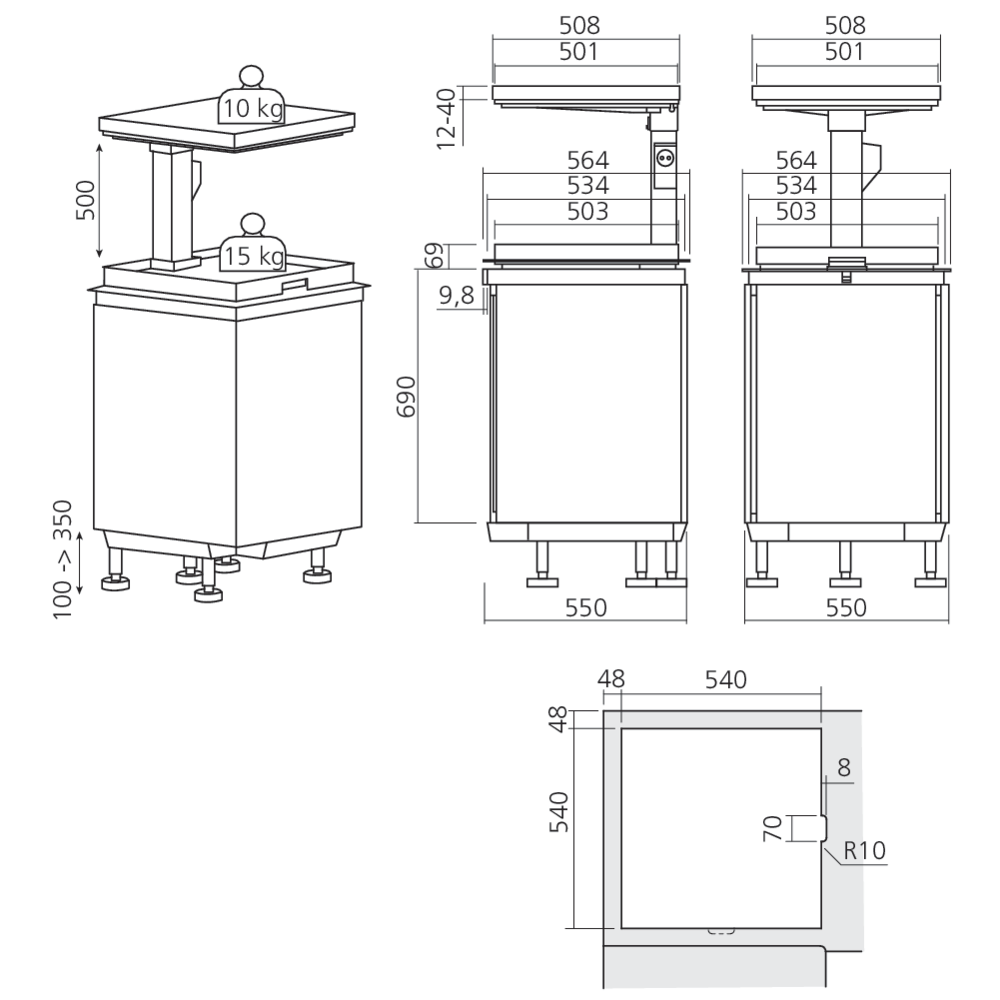 10 kg
500
15 kg
100 -> 350

508
501
12-40
564
534
503
69
9,8
690
550

508
501
564
534
503
550

48
540
48
540
8
70
R10