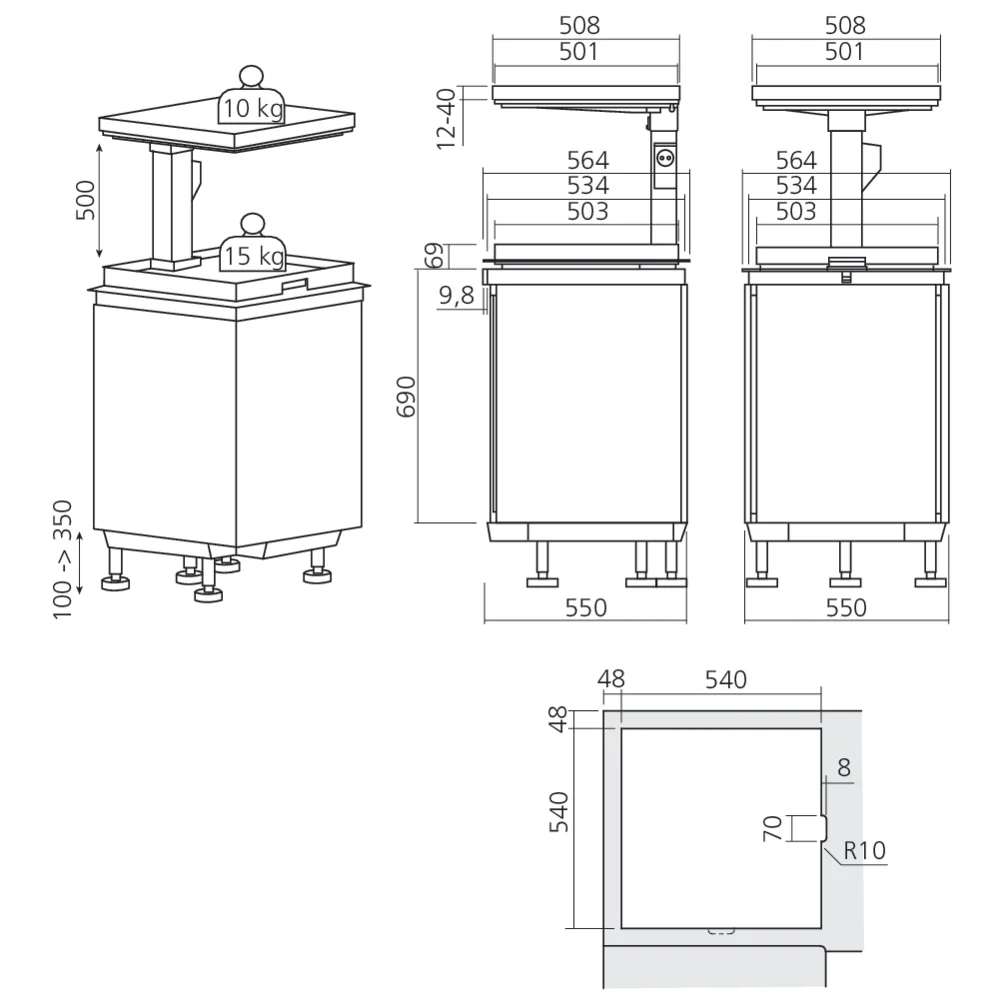 10 kg
500
15 kg
100 -> 350
508
501
12-40
564
534
503
69
9,8
690
550
508
501
564
534
503
550
48
540
48
540
8
70
R10