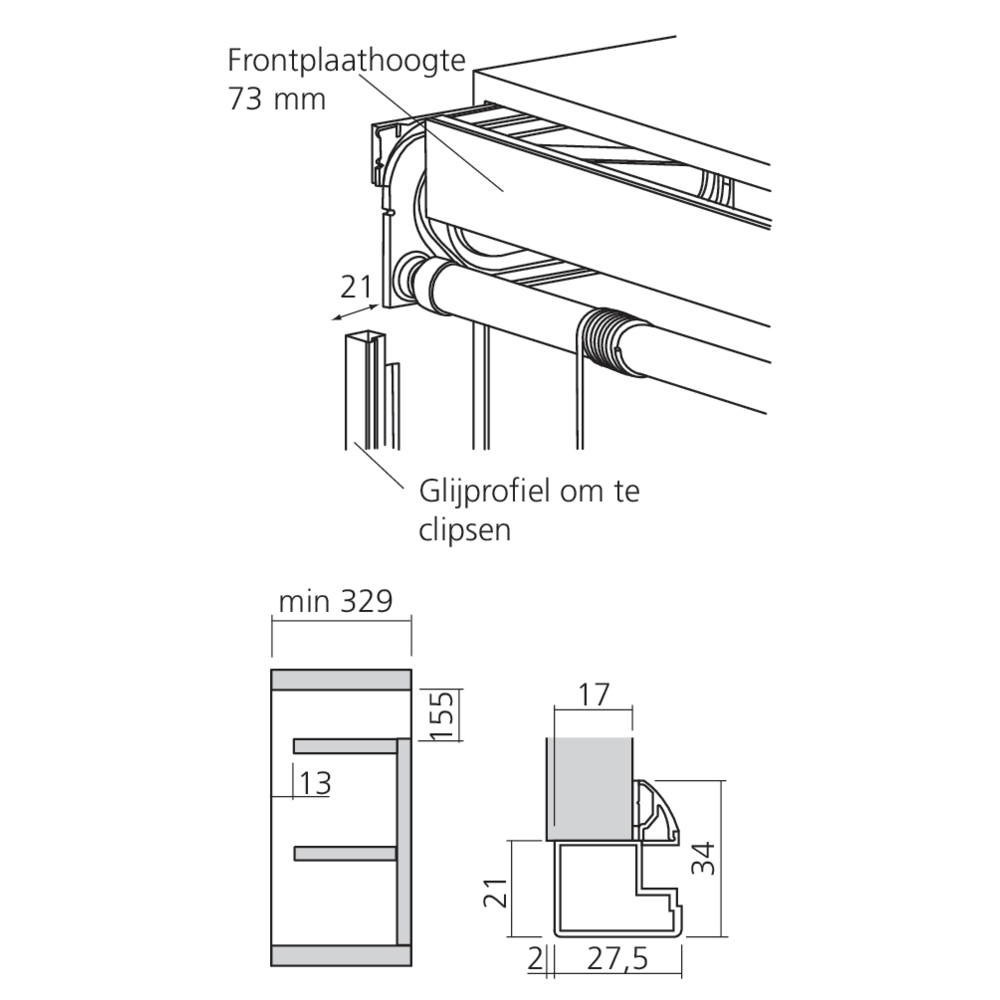 Frontplaathoogte
73 mm

21

Glijprofiel om te clipsen

min 329

155

13

17

34

21

2

27,5