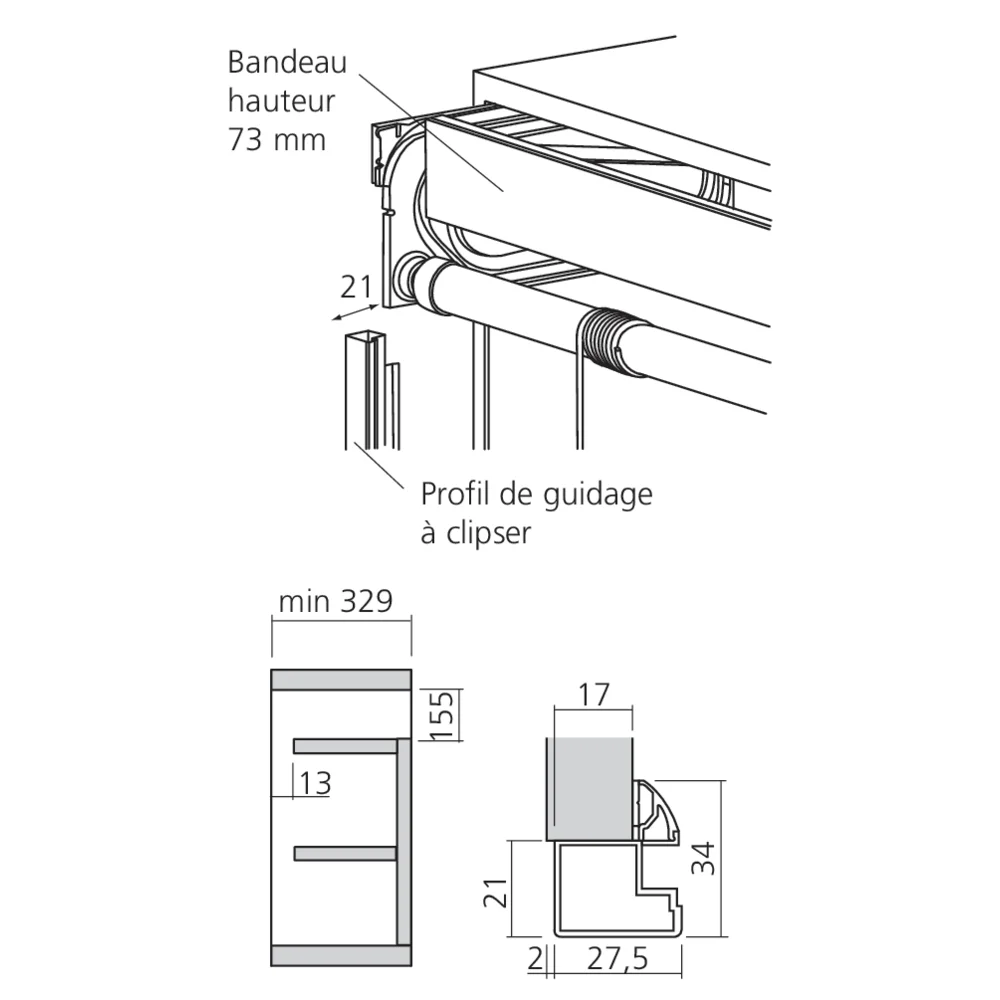 Bandeau hauteur 73 mm

21

Profil de guidage à clipser

min 329

155

13

17

34

21

2

27,5