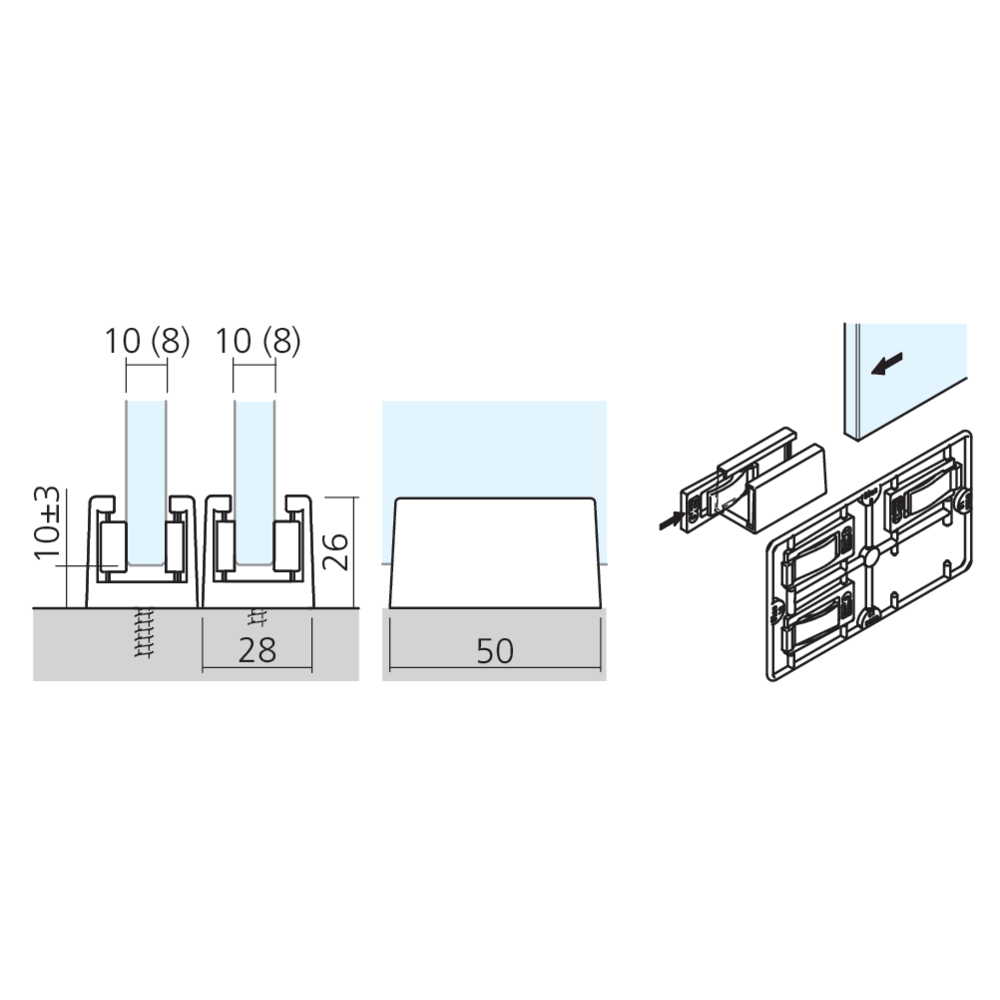 10 (8)
10 (8)
10±3
26
28
50