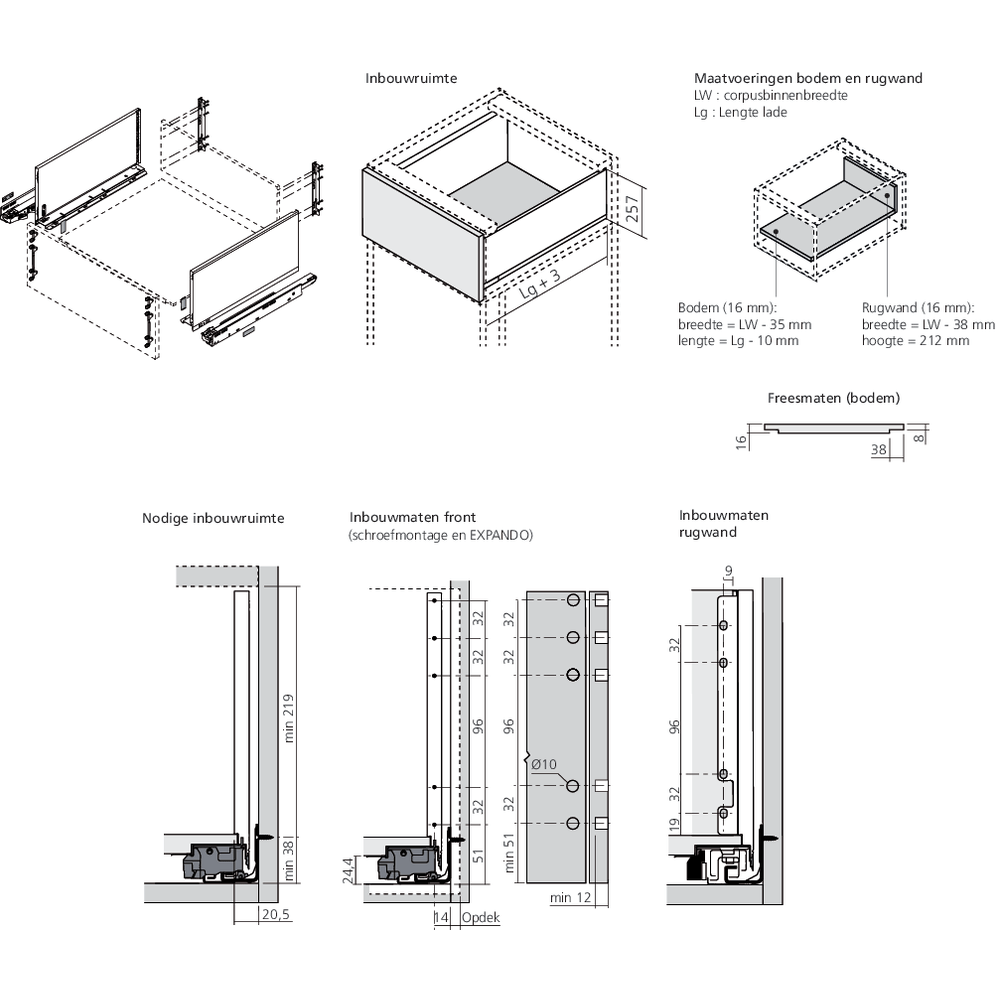 Inbouwruimte

257

Lg + 3

Maatvoeringen bodem en rugwand
LW : corpusbinnenbreedte
Lg : Lengte lade

Bodem (16 mm):
breedte = LW - 35 mm
lengte = Lg - 10 mm

Rugwand (16 mm):
breedte = LW - 38 mm
hoogte = 212 mm

Freesmaten (bodem)

16

38

8

Nodige inbouwruimte

min 219

min 38

20,5

Inbouwmaten front
(schroefmontage en EXPANDO)

32
32
96
32
51

24,4

14 Opdek

32
32
96
Ø10
32
min 51

min 12

Inbouwmaten
rugwand

9
32
96
32
19