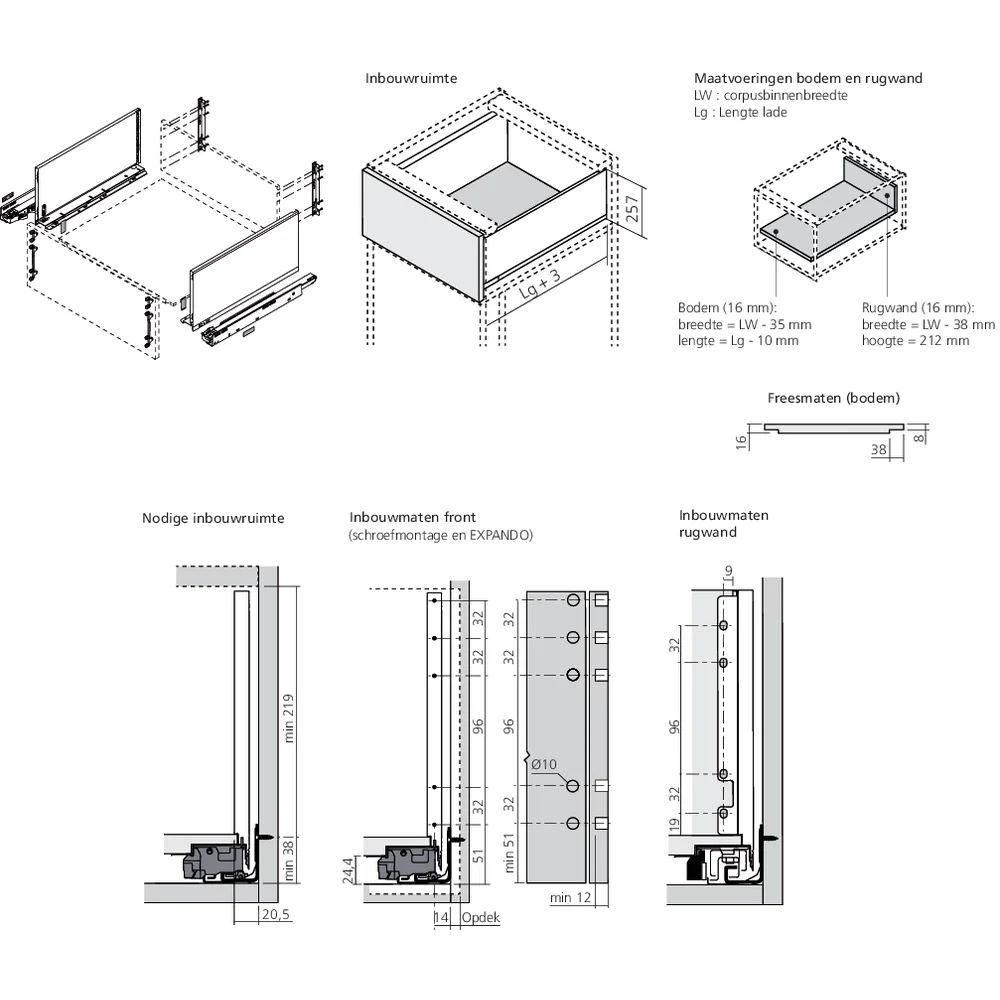 Inbouwruimte

257

Lg + 3

Maatvoeringen bodem en rugwand
LW : corpusbinnenbreedte
Lg : Lengte lade

Bodem (16 mm):
breedte = LW - 35 mm
lengte = Lg - 10 mm

Rugwand (16 mm):
breedte = LW - 38 mm
hoogte = 212 mm

Freesmaten (bodem)

16

38

8

Nodige inbouwruimte

min 219

min 38

20,5

Inbouwmaten front
(schroefmontage en EXPANDO)

32
32
96
32
51

24,4

14 Opdek

32
32
96
Ø10
32
min 51

min 12

Inbouwmaten rugwand

9
32
96
32
19