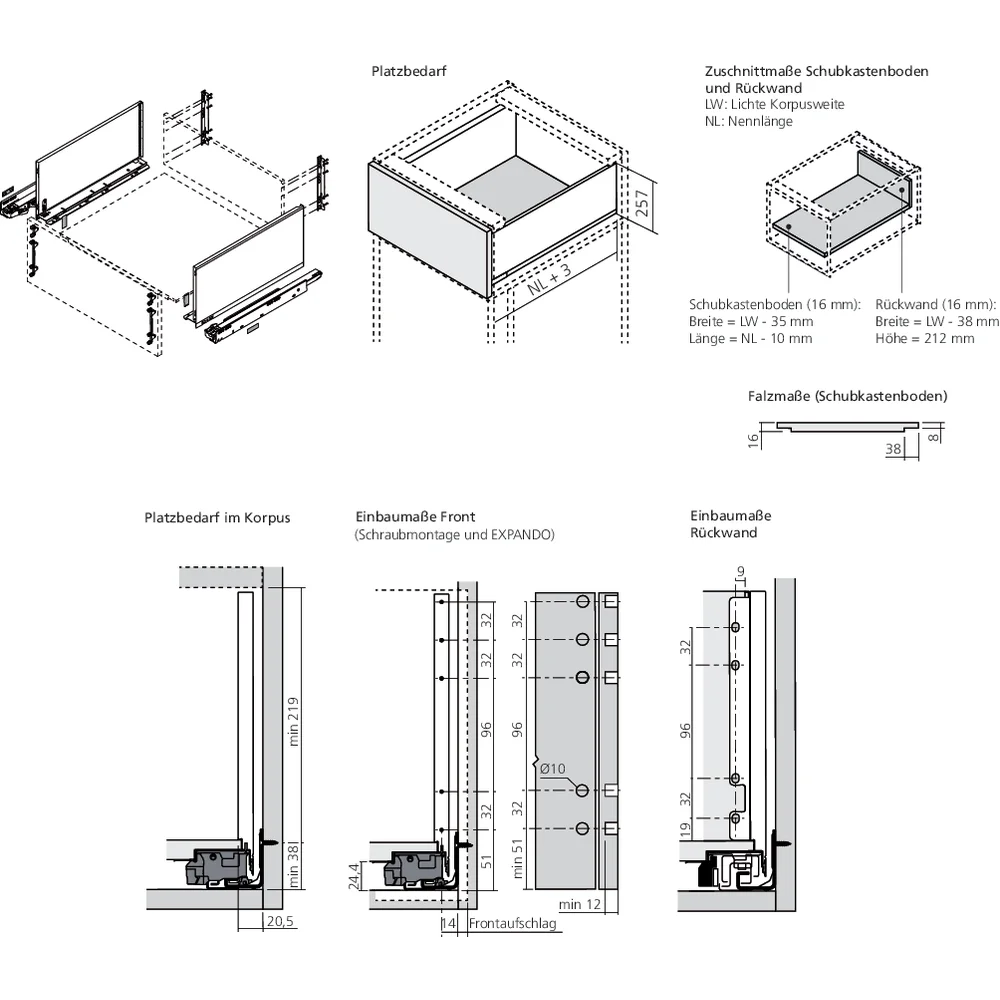 Platzbedarf

257

NL + 3

Zuschnittmaße Schubkastenboden und Rückwand
LW: Lichte Korpusweite
NL: Nennlänge

Schubkastenboden (16 mm):
Breite = LW - 35 mm
Länge = NL - 10 mm

Rückwand (16 mm):
Breite = LW - 38 mm
Höhe = 212 mm

Falzmaße (Schubkastenboden)

16
38
8

Platzbedarf im Korpus

min 219
min 38
20,5

Einbaumaße Front
(Schraubmontage und EXPANDO)

32
32
96
32
51
24,4
14
Frontaufschlag

32
32
96
Ø10
32
min 51
min 12

Einbaumaße Rückwand

9
32
96
32
19