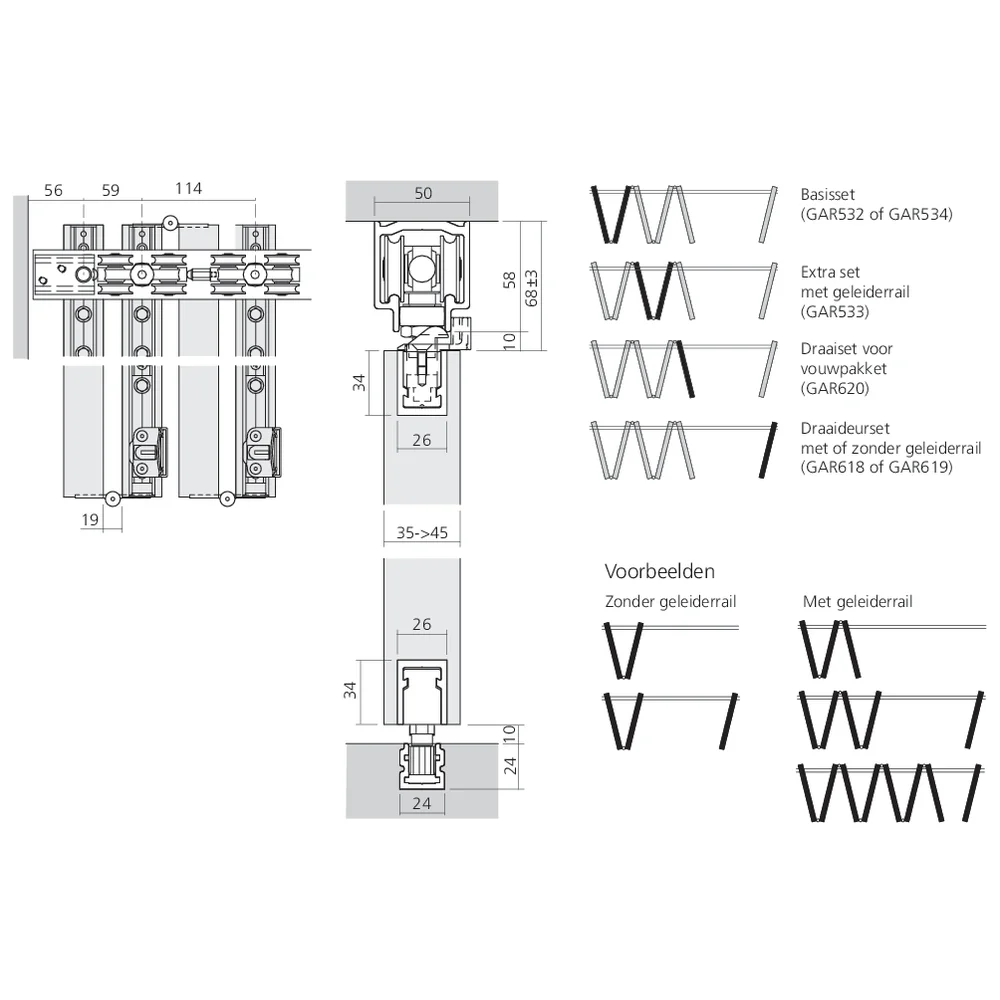 56 59 114

19

50

58

68±3

10

34

26

35->45

26

34

10

24

24

Basisset
(GAR532 of GAR534)

Extra set
met geleiderrail
(GAR533)

Draaiset voor
vouwpakket
(GAR620)

Draaideurset
met of zonder geleiderrail
(GAR618 of GAR619)

Voorbeelden

Zonder geleiderrail

Met geleiderrail