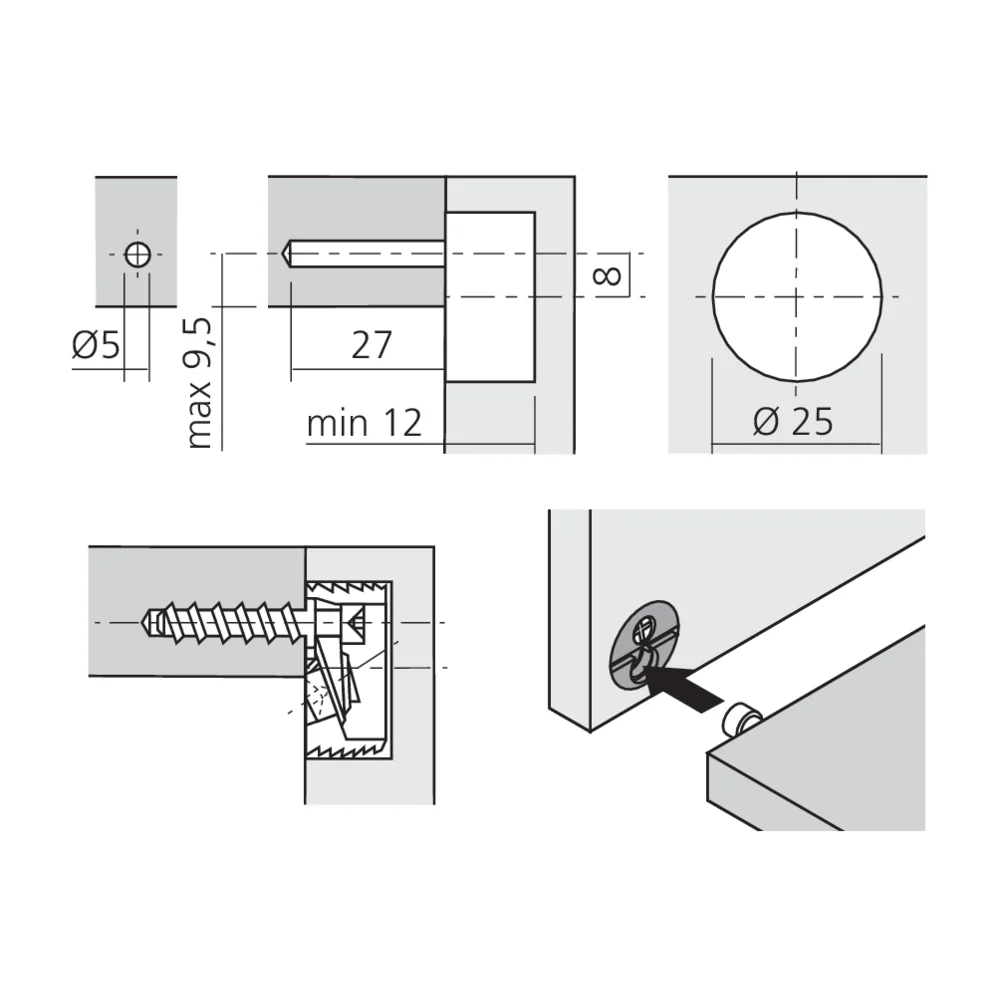 Ø5

max 9,5

27

min 12

8

Ø 25