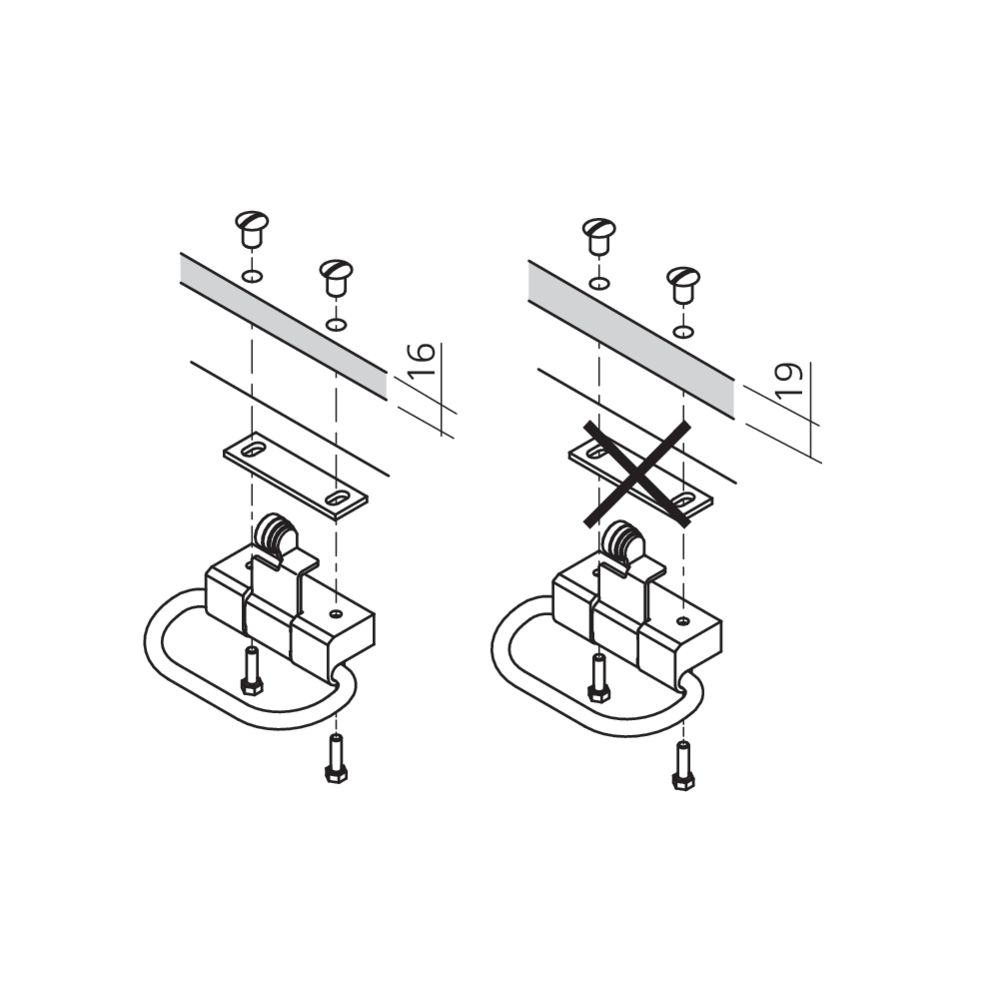 16

19