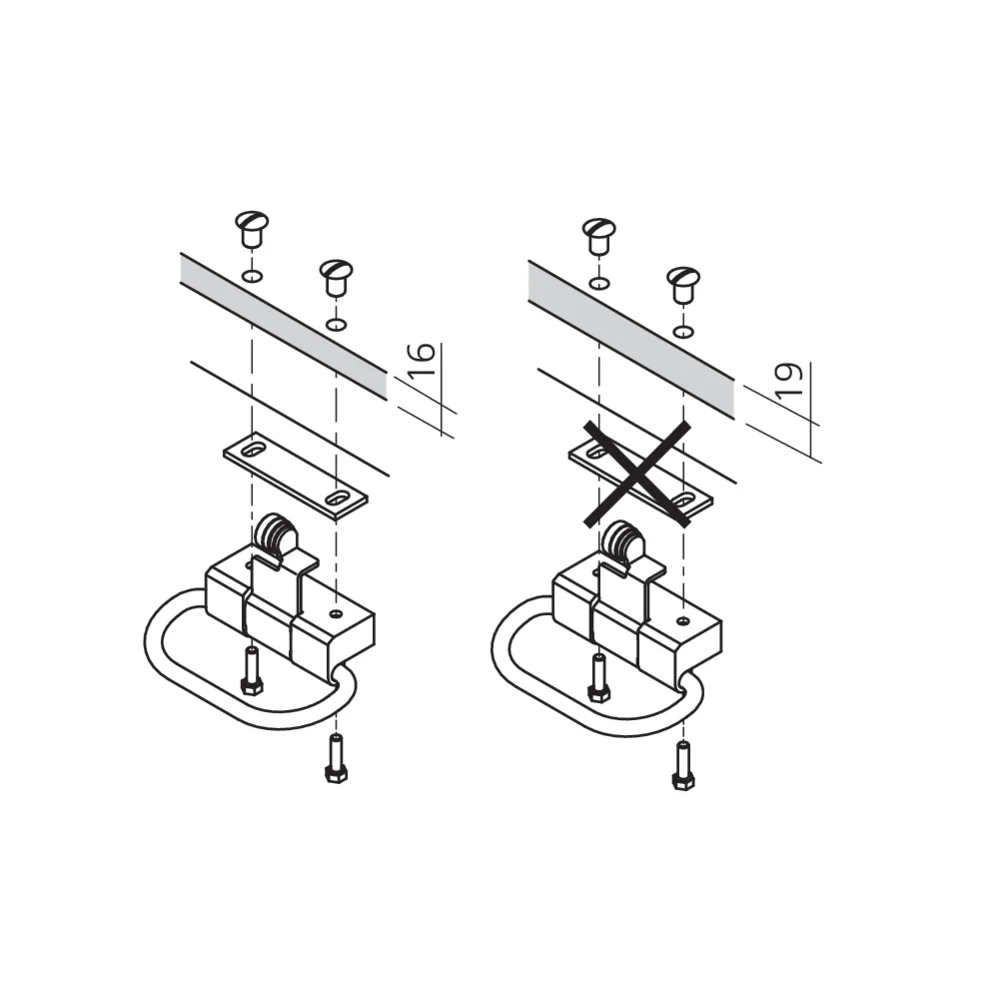 16

19