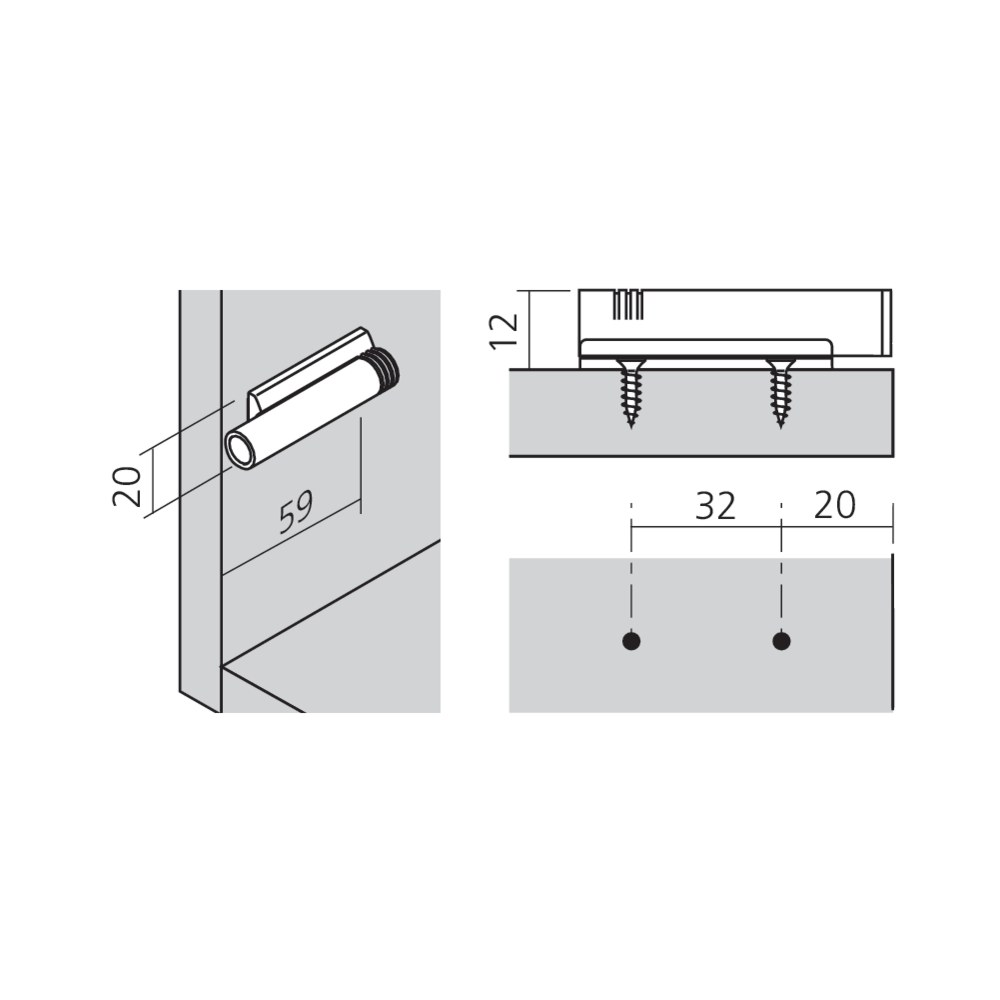 20

59

12

32

20