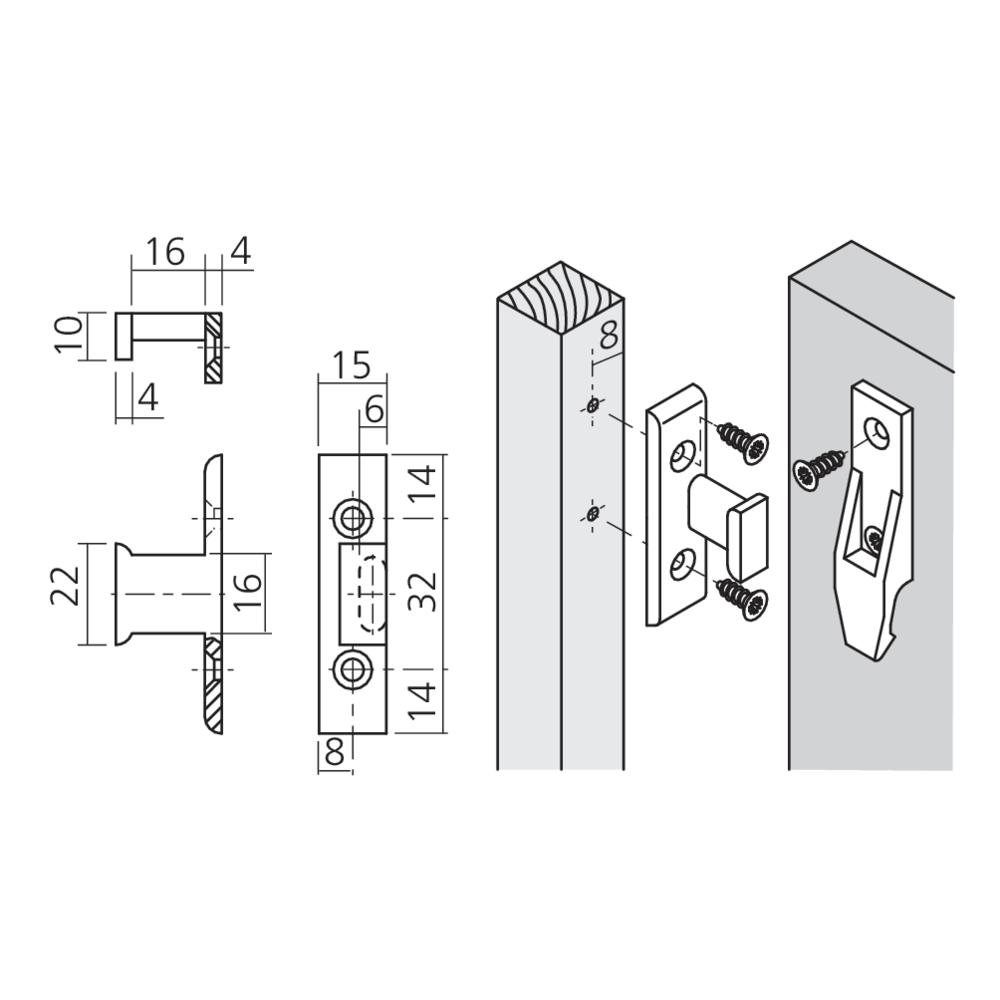 16
4
10
4
22
16
15
6
14
32
14
8
8