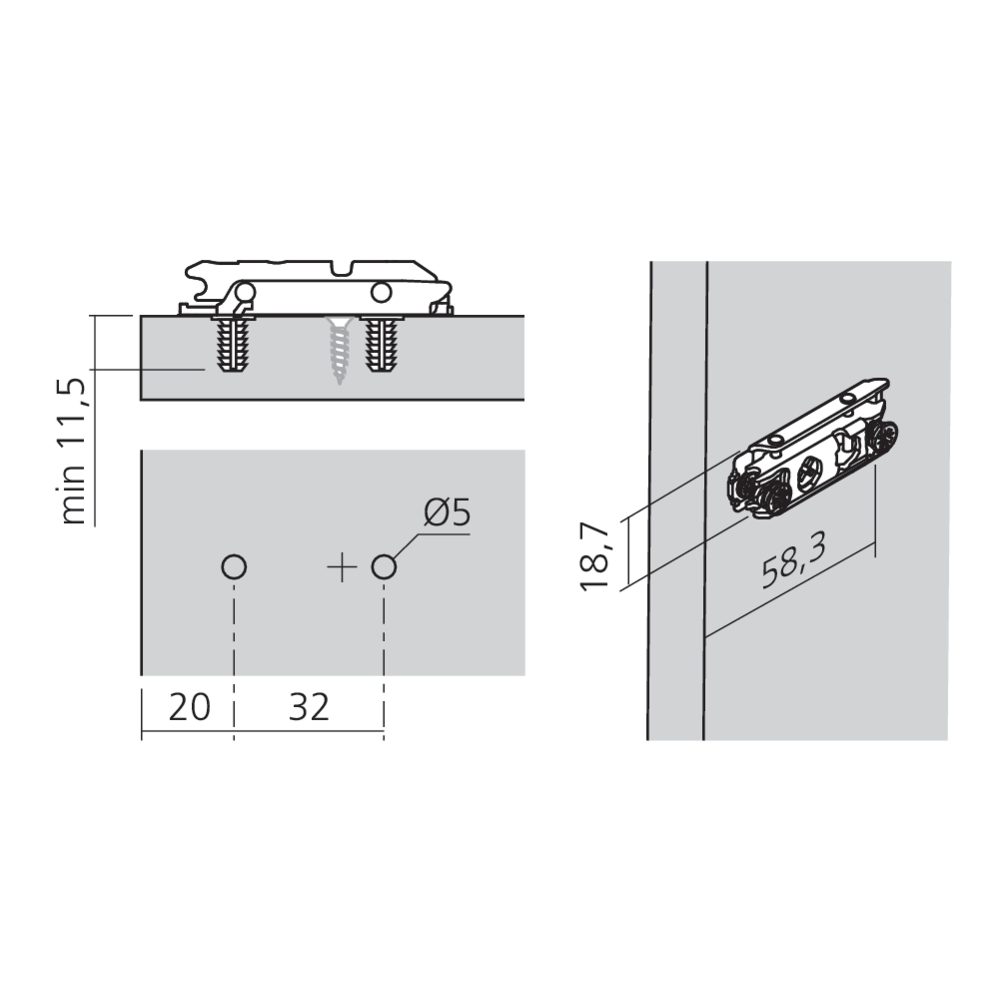 min 11,5

Ø5

20

32

18,7

58,3