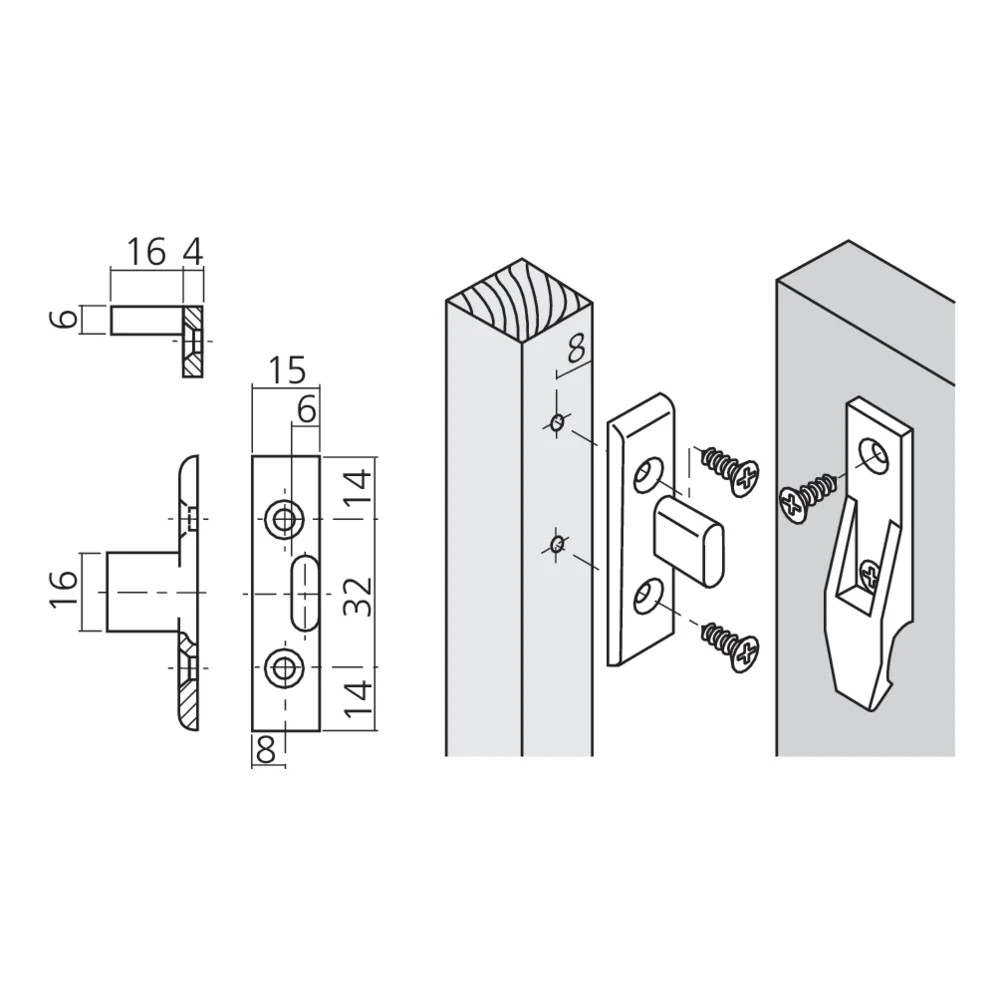 16 4
6
15
6
14
16
32
14
8
8