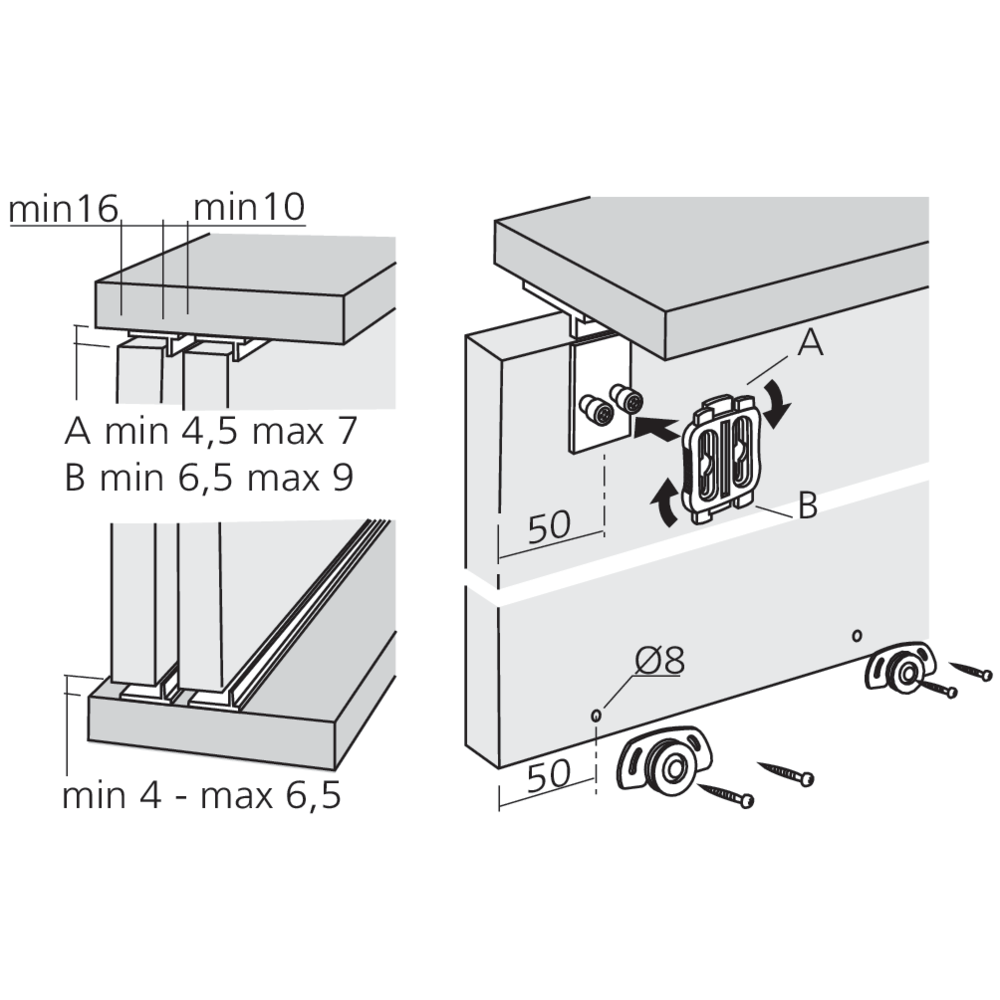 min16
min10
A min 4,5 max 7
B min 6,5 max 9
min 4 - max 6,5
A
B
50
Ø8
50