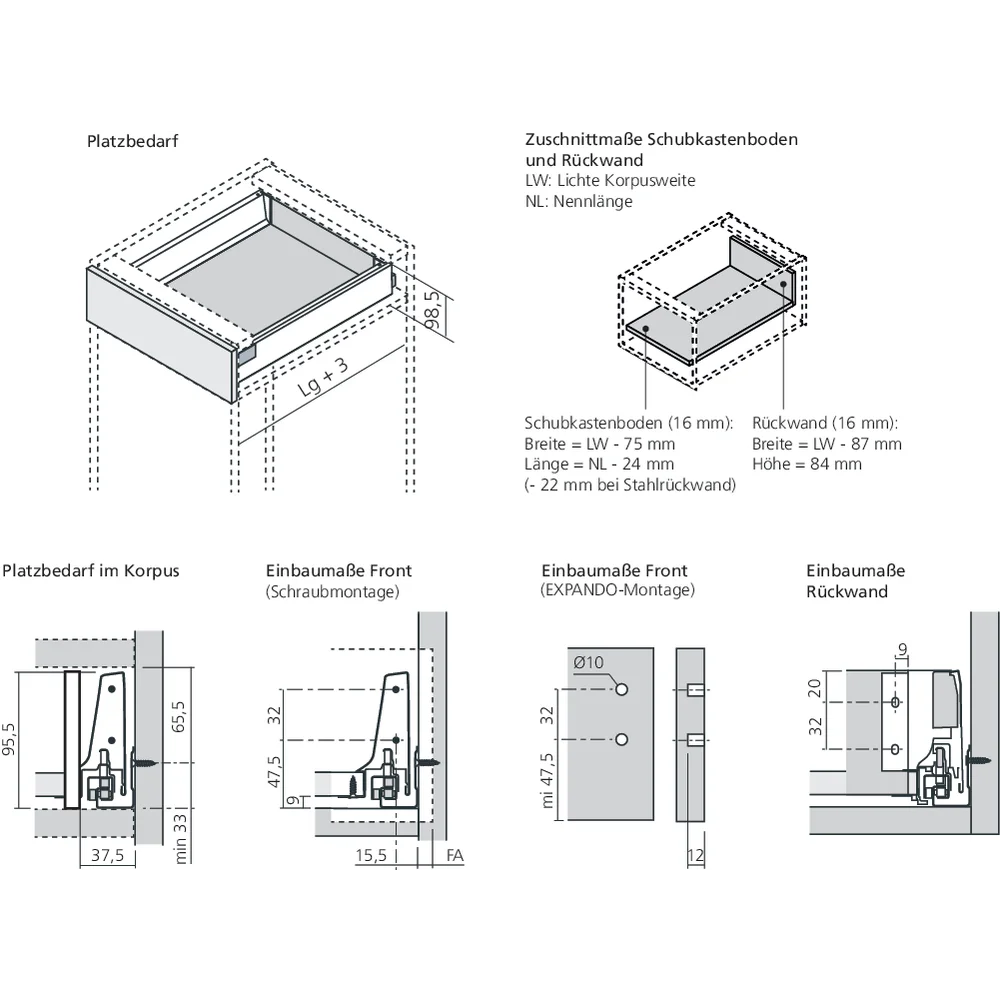 Platzbedarf

98,5

Lg + 3

Zuschnittmaße Schubkastenboden und Rückwand
LW: Lichte Korpusweite
NL: Nennlänge

Schubkastenboden (16 mm):
Breite = LW - 75 mm
Länge = NL - 24 mm
(- 22 mm bei Stahlrückwand)

Rückwand (16 mm):
Breite = LW - 87 mm
Höhe = 84 mm

Platzbedarf im Korpus

95,5

65,5

min 33

37,5

Einbaumaße Front
(Schraubmontage)

32

47,5

9

15,5

FA

Einbaumaße Front
(EXPANDO-Montage)

Ø10

32

mi 47,5

12

Einbaumaße Rückwand

9

20

32