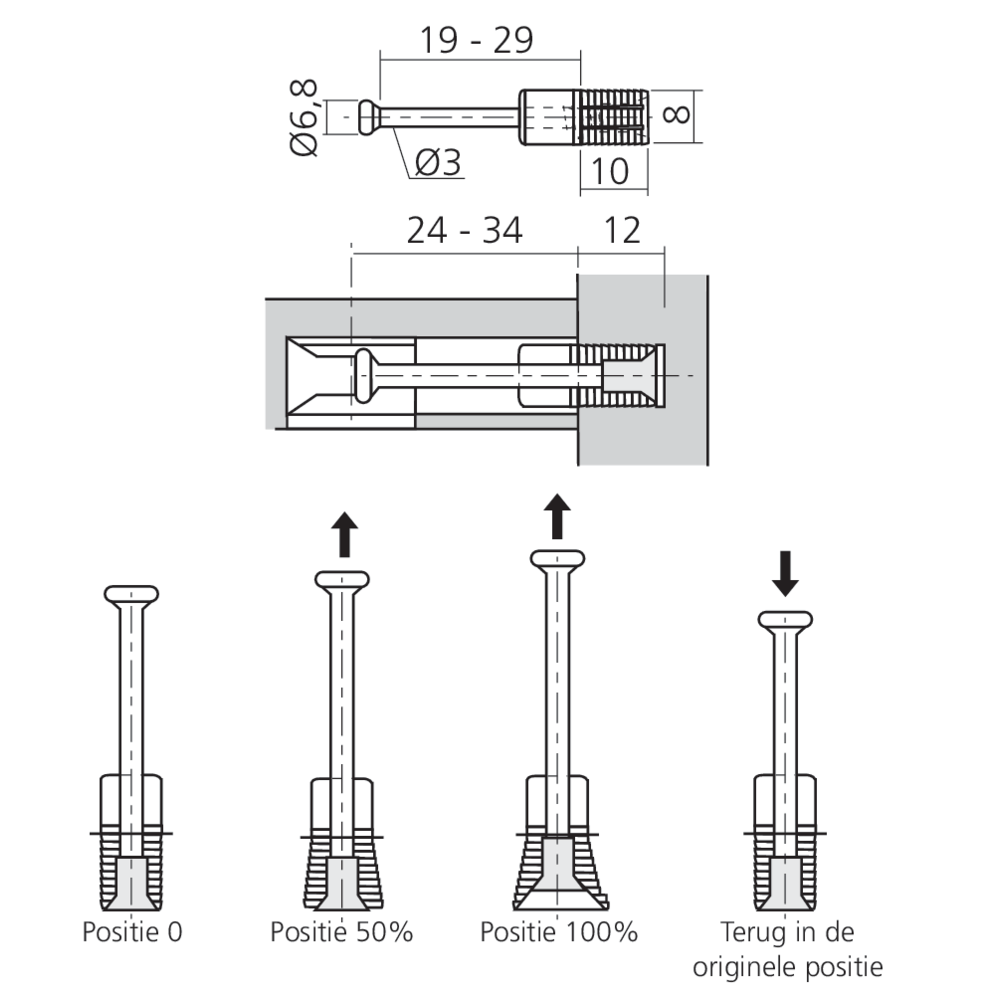 19 - 29

Ø6,8

Ø3

8

10

24 - 34

12

Positie 0

Positie 50%

Positie 100%

Terug in de originele positie