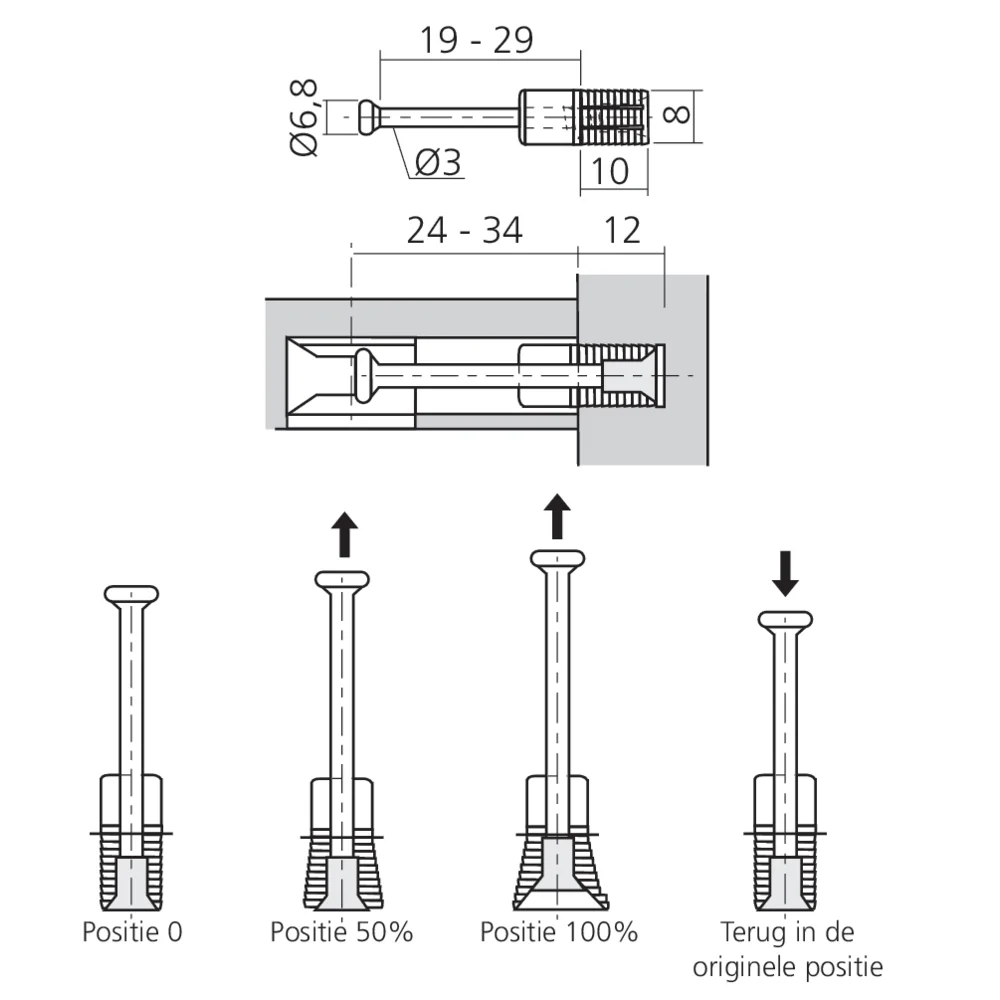 19 - 29

Ø6,8

Ø3

8

10

24 - 34

12

Positie 0

Positie 50%

Positie 100%

Terug in de originele positie