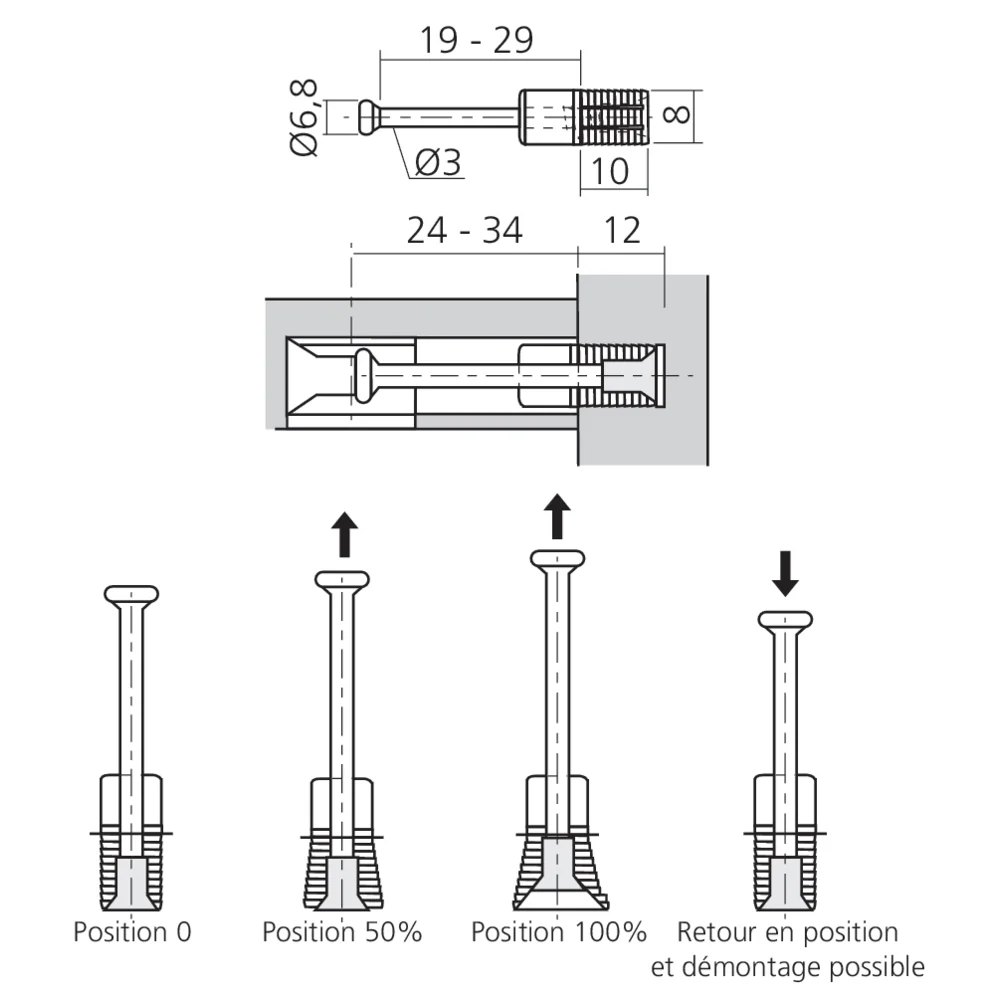 19 - 29

Ø6,8

Ø3

8

10

24 - 34

12

Position 0

Position 50%

Position 100%

Retour en position et démontage possible