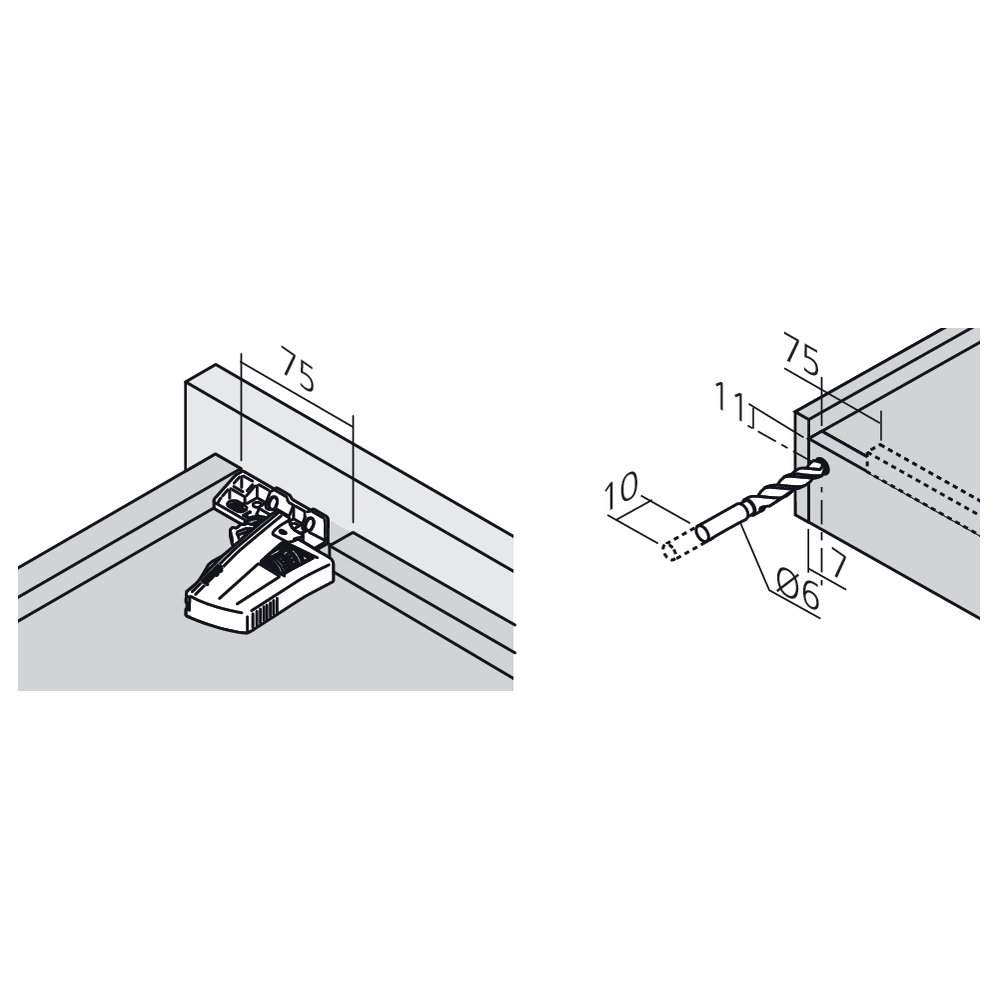 75

75
11
10
7
Ø6